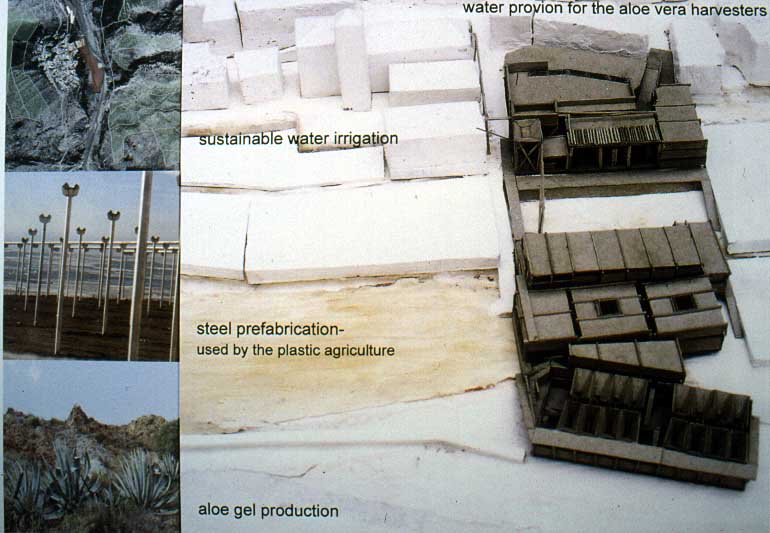 water provion for the aloe vera harvesters

sustainable water irrigation

steel prefabrication-
used by the plastic agriculture

aloe gel production