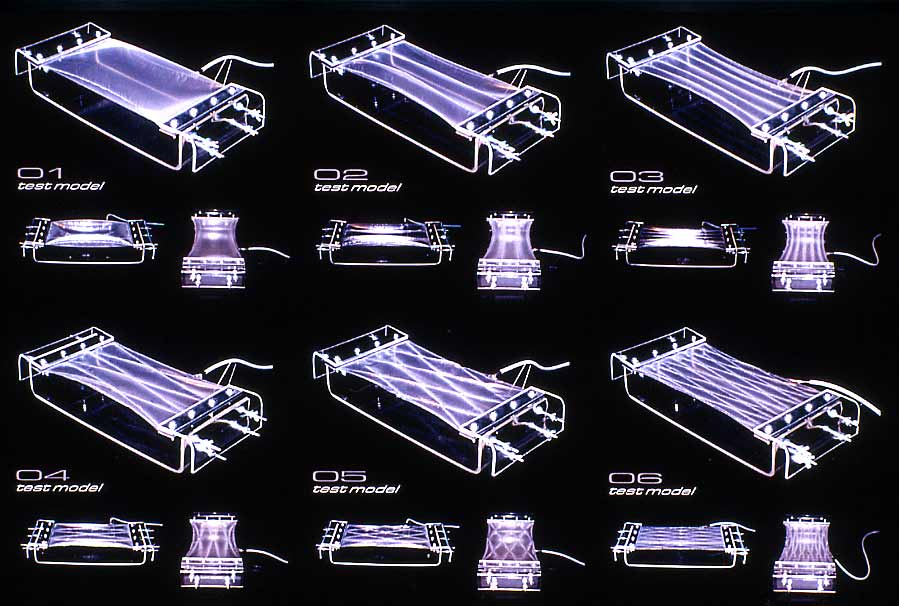 01
test model

02
test model

03
test model

04
test model

05
test model

06
test model