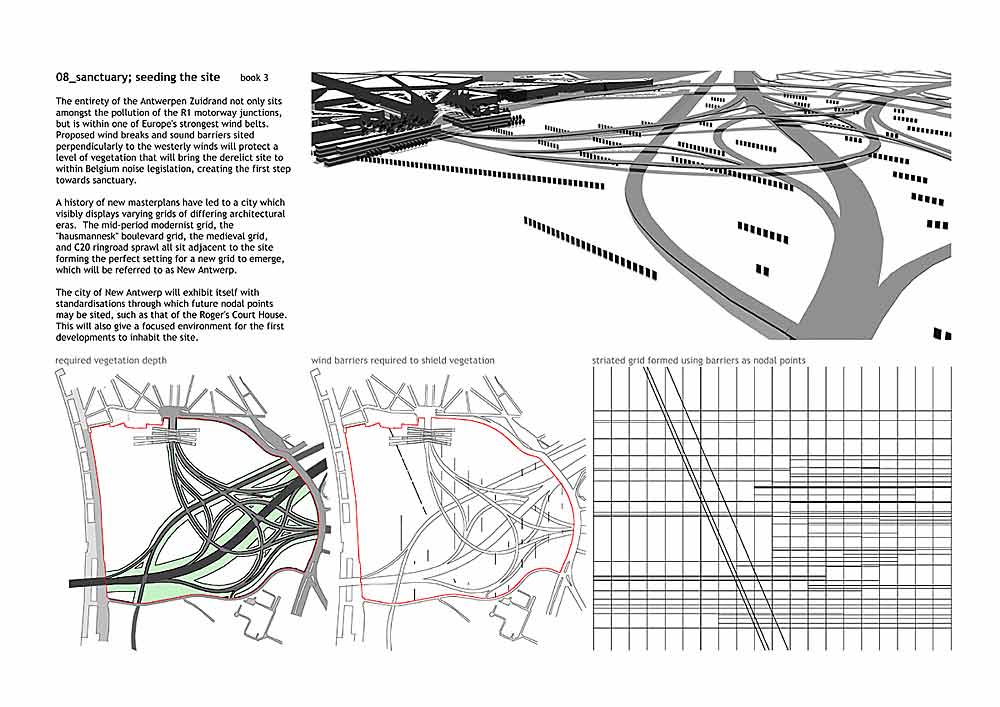 08_sanctuary; seeding the site book 3

The entirety of the Antwerpen Zuidrand not only sits amongst the pollution of the R1 motorway junctions, but is within one of Europe's strongest wind belts. Proposed wind breaks and sound barriers sited perpendicularly to the westerly winds will protect a level of vegetation that will bring the derelict site to within Belgium noise legislation, creating the first step towards sanctuary.

A history of new masterplans have led to a city which visibly displays varying grids of differing architectural eras. The mid-period modernist grid, the "hausmannesk" boulevard grid, the medieval grid, and C20 ringroad sprawl all sit adjacent to the site forming the perfect setting for a new grid to emerge, which will be referred to as New Antwerp.

The city of New Antwerp will exhibit itself with standardisations through which future nodal points may be sited, such as that of the Roger's Court House. This will also give a focused environment for the first developments to inhabit the site.

required vegetation depth

wind barriers required to shield vegetation

striated grid formed using barriers as nodal points