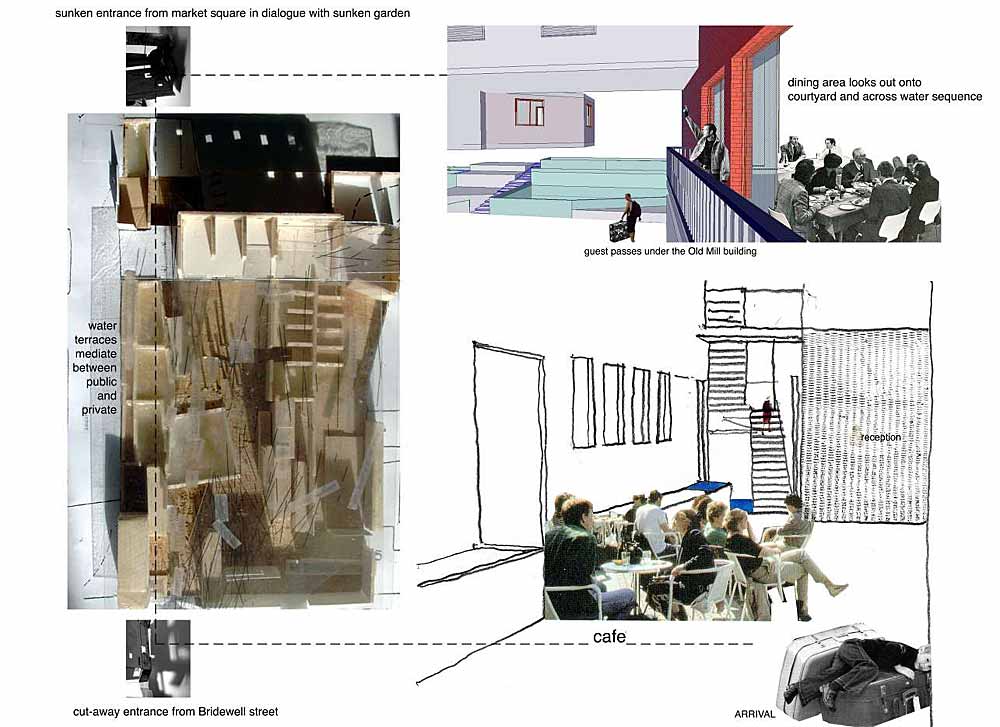 sunken entrance from market square in dialogue with sunken garden

dining area looks out onto courtyard and across water sequence

guest passes under the Old Mill building

water terraces mediate between public and private

reception

cafe

cut-away entrance from Bridewell street

ARRIVAL