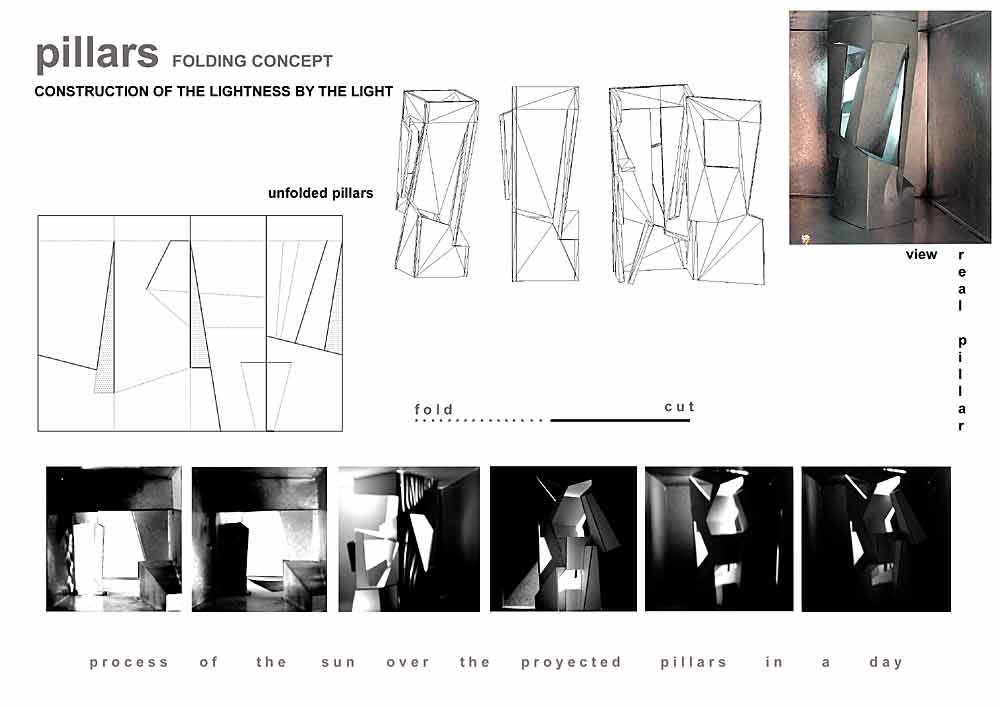 pillars FOLDING CONCEPT

CONSTRUCTION OF THE LIGHTNESS BY THE LIGHT

unfolded pillars

view

real pillar

fold

cut

process of the sun over the proyected pillars in a day