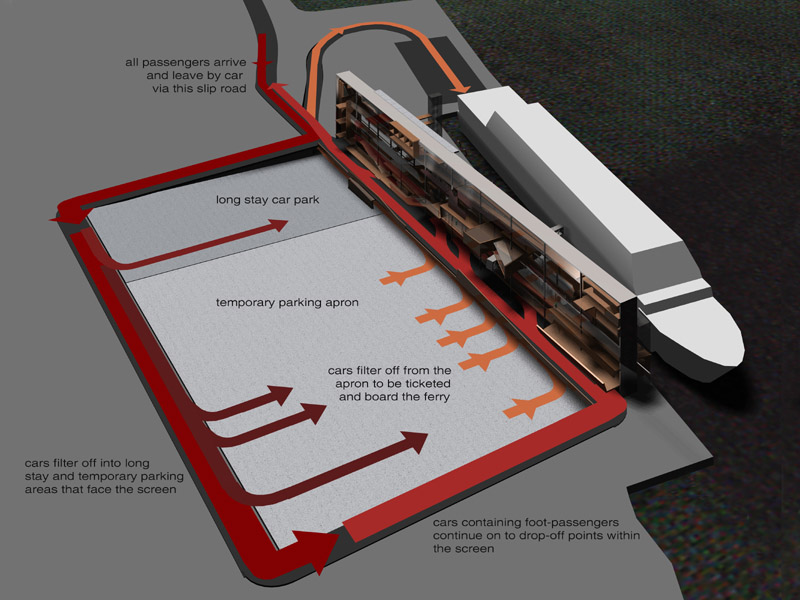 all passengers arrive and leave by car via this slip road

long stay car park

temporary parking apron

cars filter off from the apron to be ticketed and board the ferry

cars filter off into long stay and temporary parking areas that face the screen

cars containing foot-passengers continue on to drop-off points within the screen