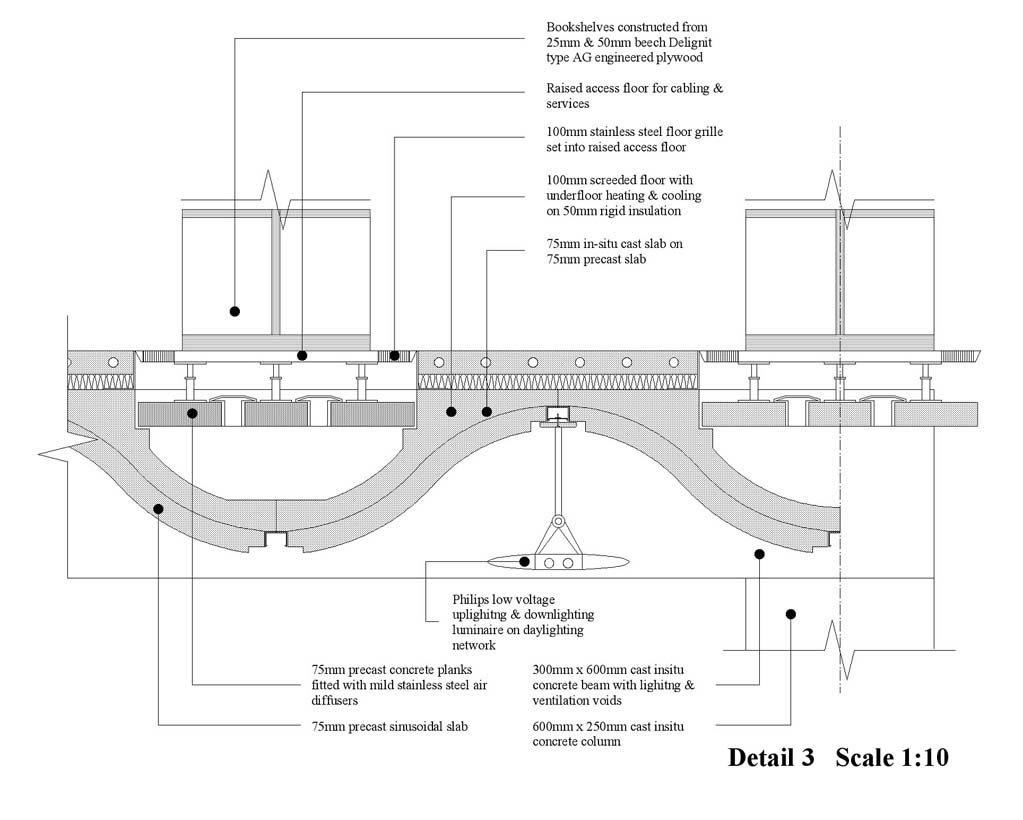 Bookshelves constructed from 25mm & 50mm beech Delignit type AG engineered plywood

Raised access floor for cabling & services

100mm stainless steel floor grille set into raised access floor

100mm screeded floor with underfloor heating & cooling on 50mm rigid insulation

75mm in-situ cast slab on 75mm precast slab

Philips low voltage uplighitng & downlighting luminaire on daylighting network

75mm precast concrete planks fitted with mild stainless steel air diffusers

75mm precast sinusoidal slab

300mm x 600mm cast insitu concrete beam with lighitng & ventilation voids

600mm x 250mm cast insitu concrete column

Detail 3 Scale 1:10