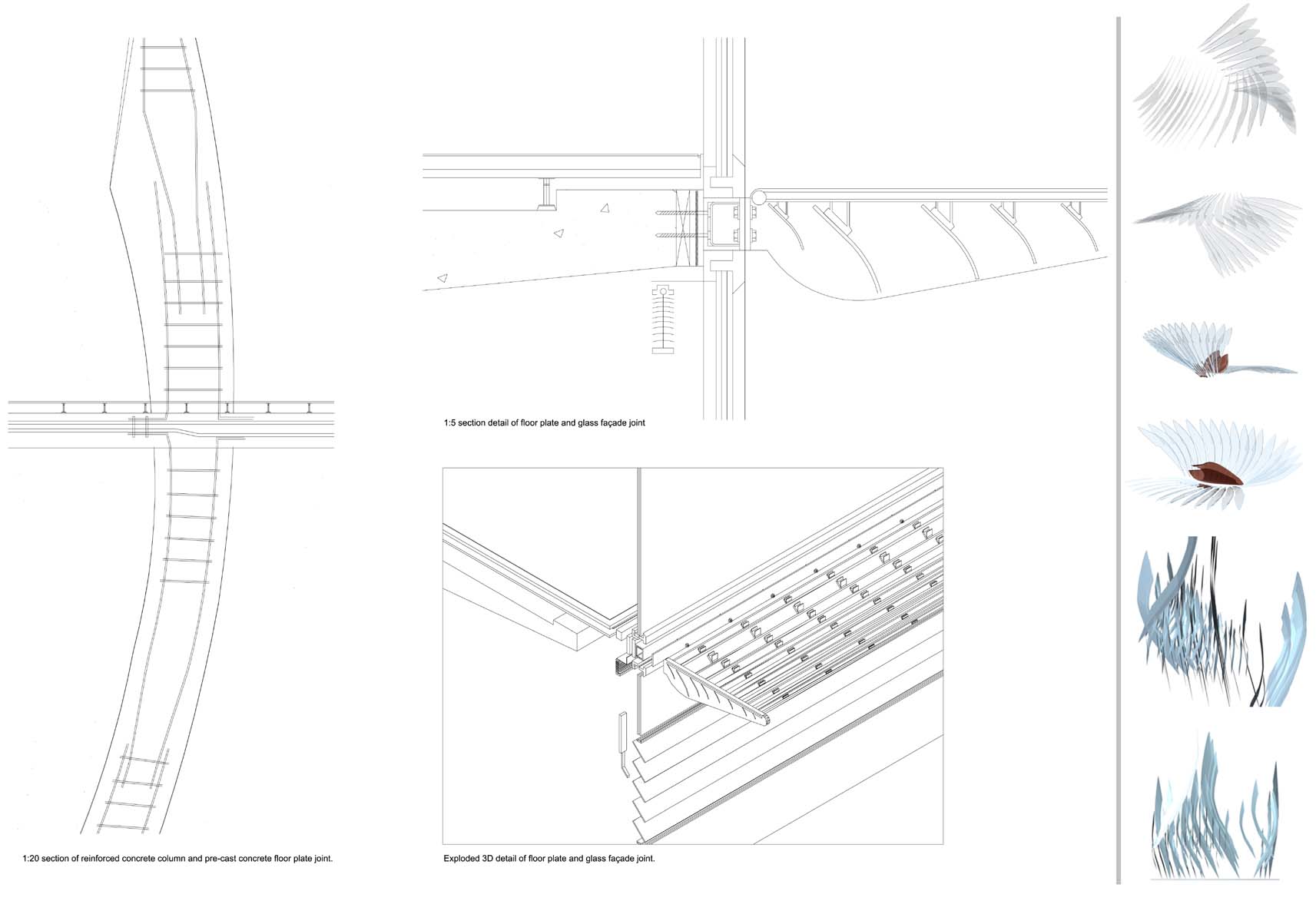 1:5 section detail of floor plate and glass façade joint

1:20 section of reinforced concrete column and pre-cast concrete floor plate joint.

Exploded 3D detail of floor plate and glass façade joint.