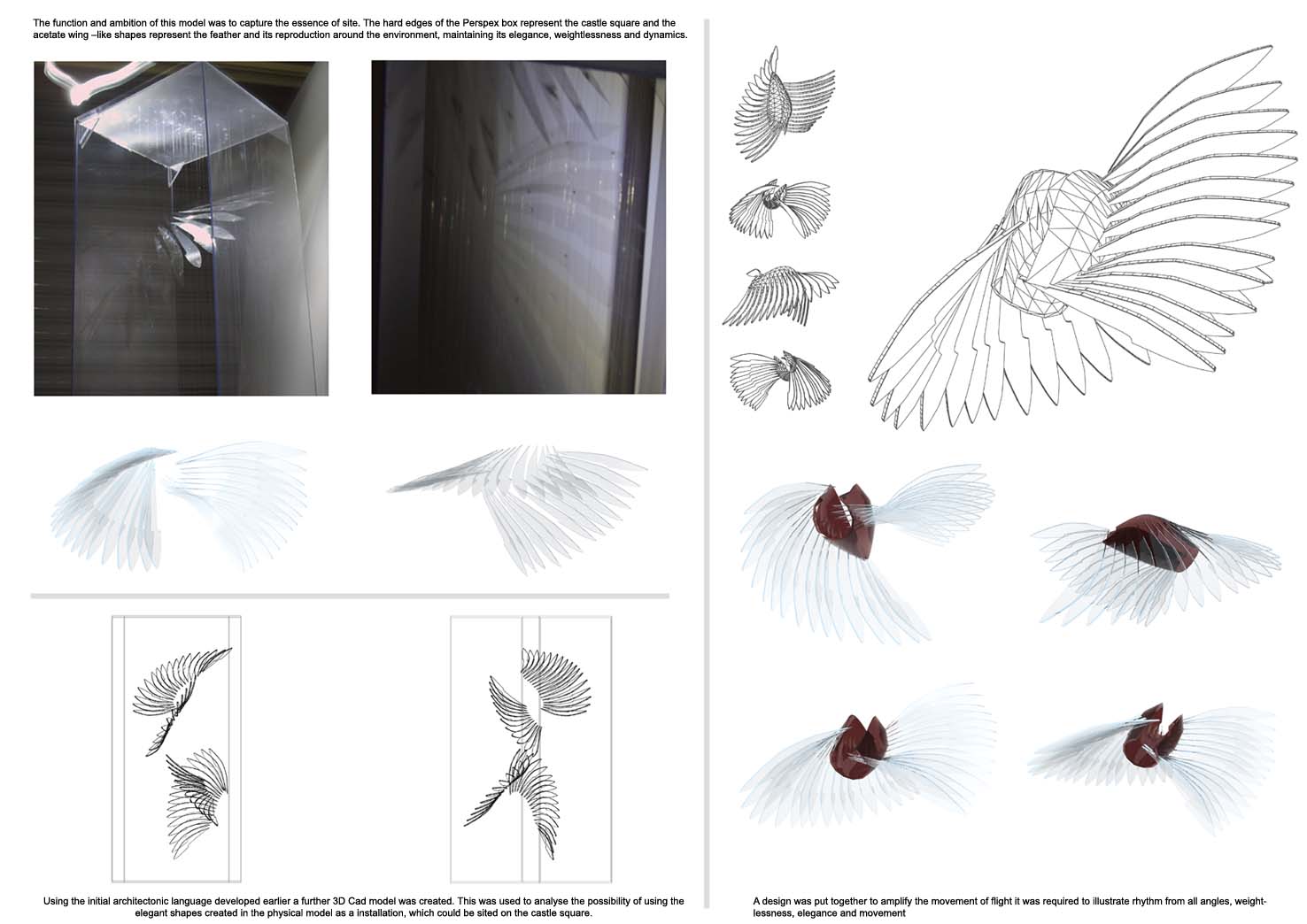 The function and ambition of this model was to capture the essence of site. The hard edges of the Perspex box represent the castle square and the acetate wing –like shapes represent the feather and its reproduction around the environment, maintaining its elegance, weightlessness and dynamics.

Using the initial architectonic language developed earlier a further 3D Cad model was created. This was used to analyse the possibility of using the elegant shapes created in the physical model as a installation, which could be sited on the castle square.

A design was put together to amplify the movement of flight it was required to illustrate rhythm from all angles, weightlessness, elegance and movement