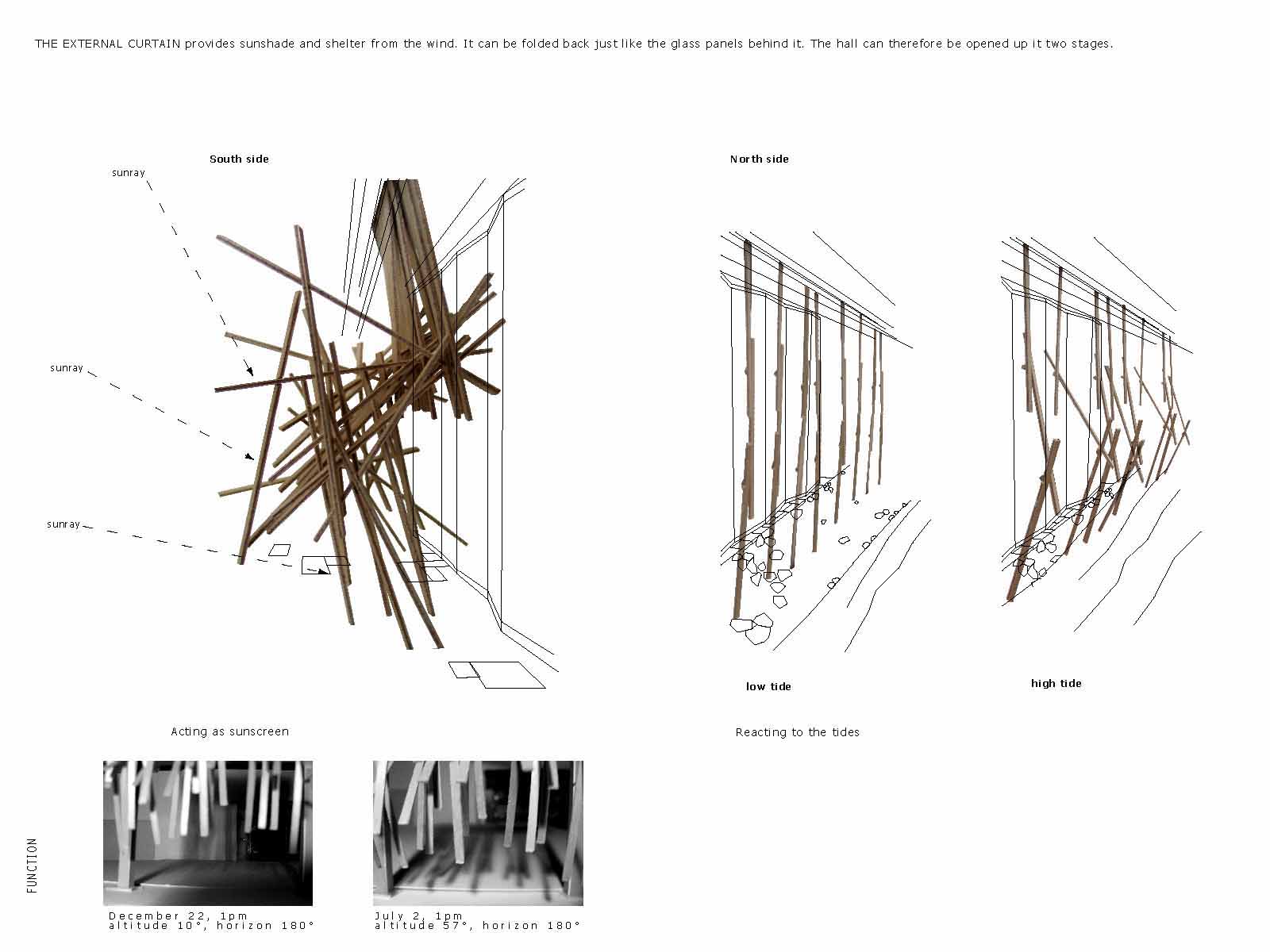 THE EXTERNAL CURTAIN provides sunshade and shelter from the wind. It can be folded back just like the glass panels behind it. The hall can therefore be opened up it two stages.

South side

sunray

sunray

sunray

North side

low tide

high tide

Acting as sunscreen

Reacting to the tides

FUNCTION

December 22, 1pm
altitude 10°, horizon 180°

July 2, 1pm
altitude 57°, horizon 180°