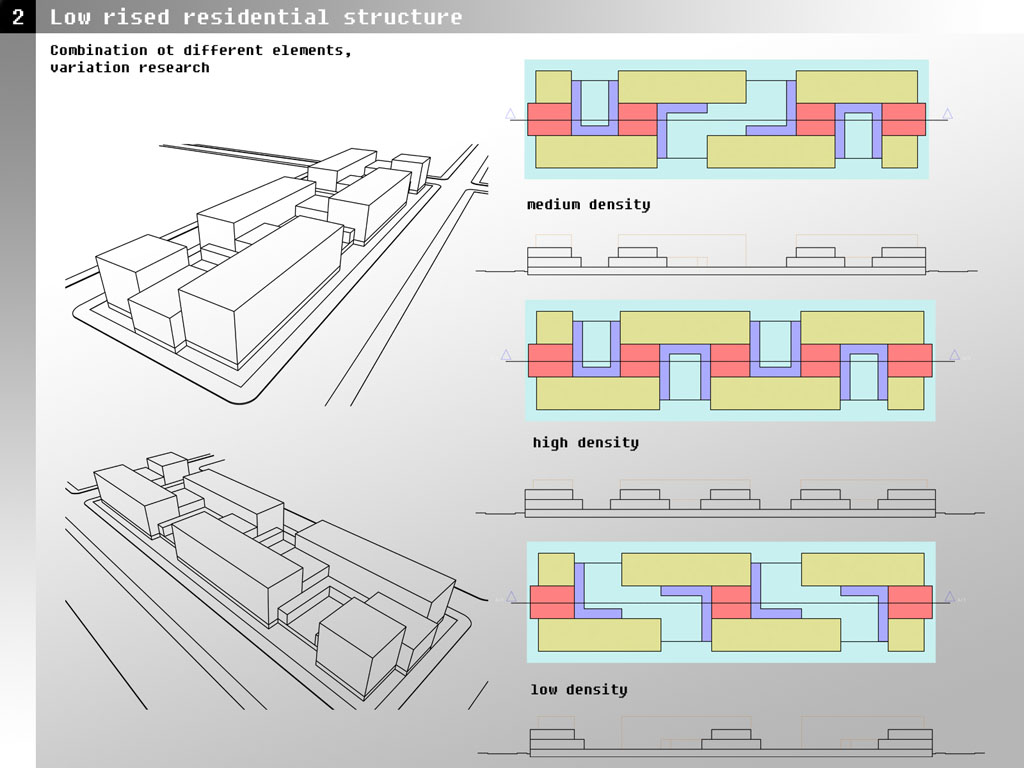 2 Low rised residential structure

Combination ot different elements, variation research

medium density

high density

low density