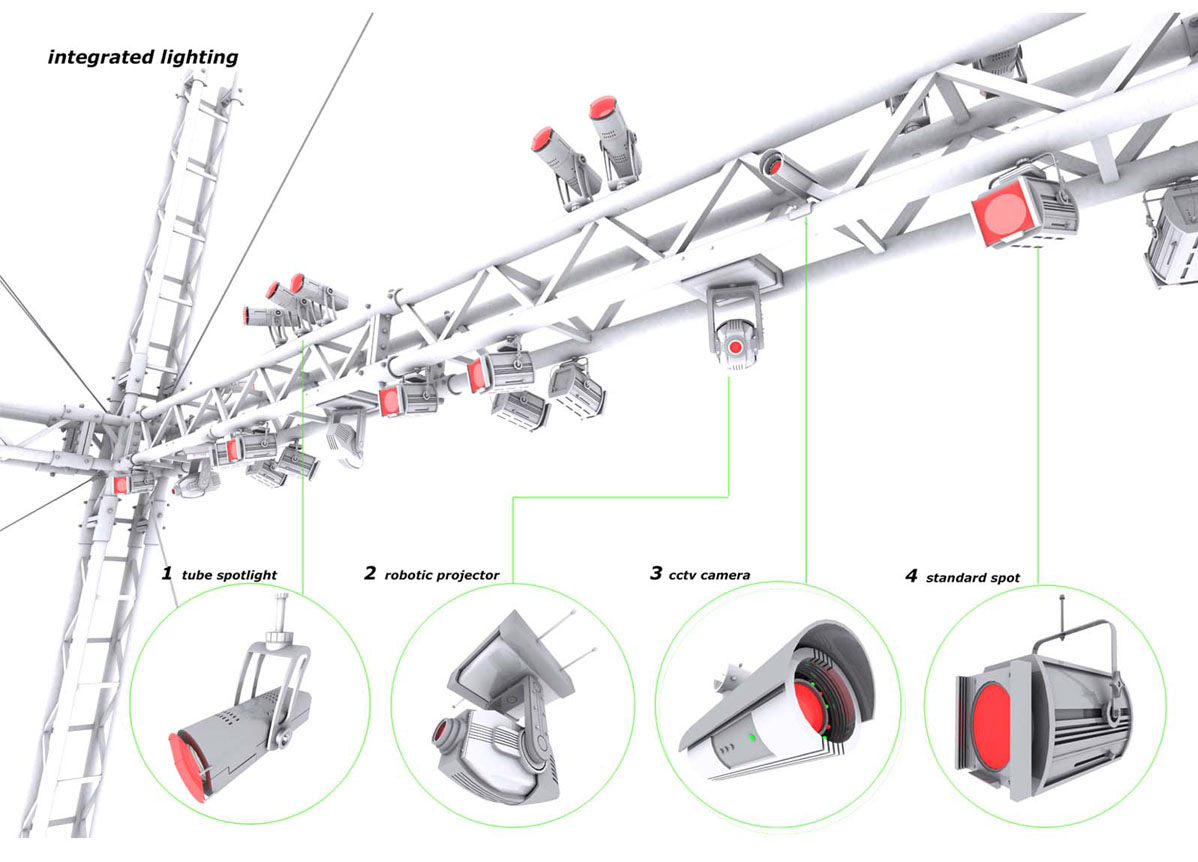 integrated lighting

1 tube spotlight

2 robotic projector

3 cctv camera

4 standard spot