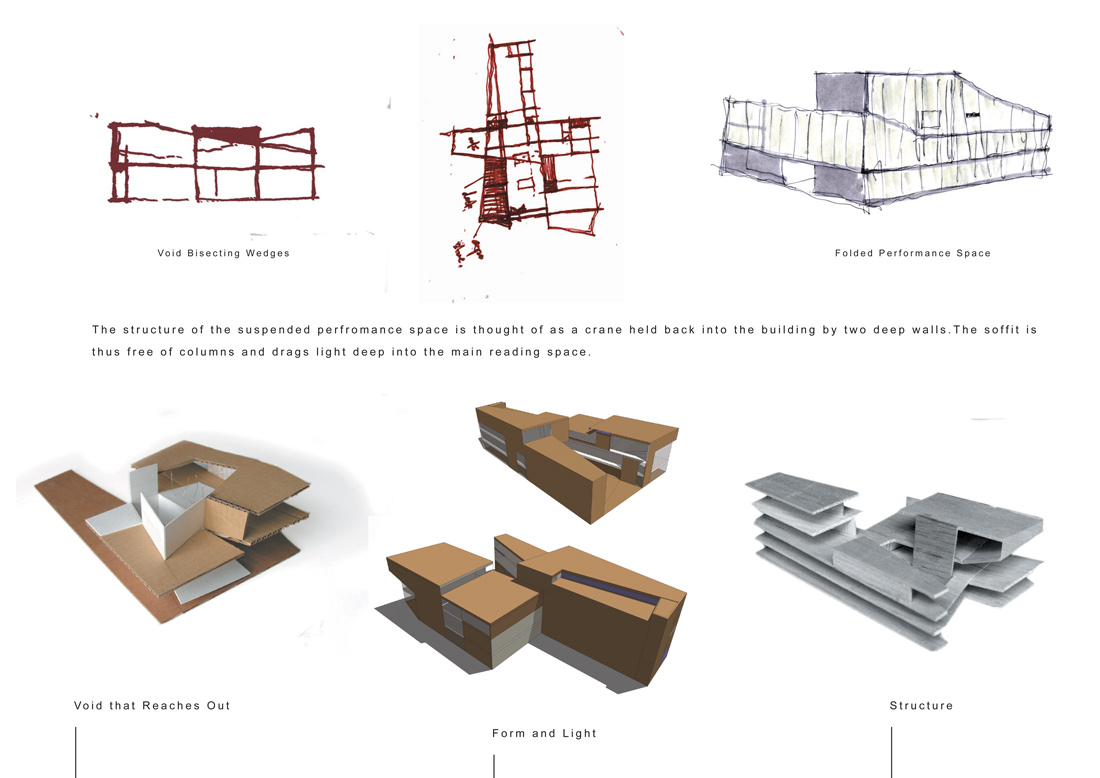 Void Bisecting Wedges

Folded Performance Space

The structure of the suspended perfromance space is thought of as a crane held back into the building by two deep walls.The soffit is thus free of columns and drags light deep into the main reading space.

Void that Reaches Out

Form and Light

Structure