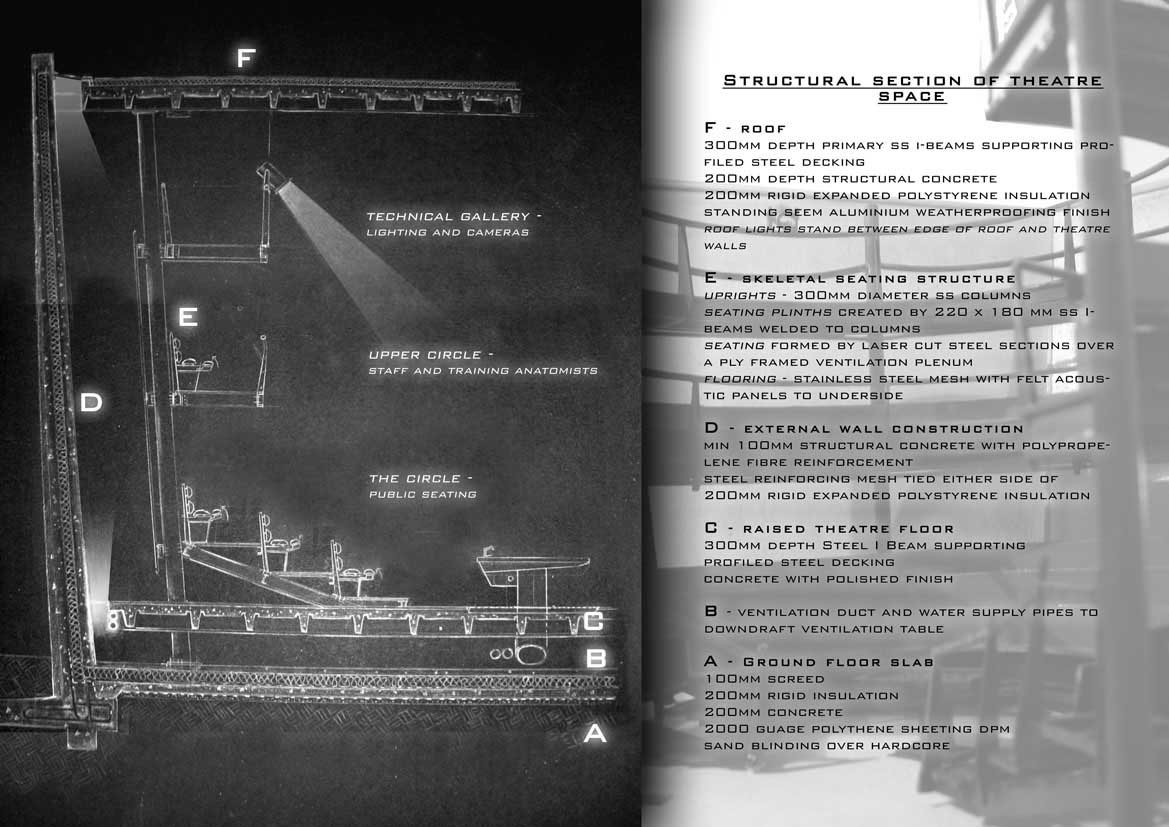 F

TECHNICAL GALLERY -
LIGHTING AND CAMERAS

E

UPPER CIRCLE -
STAFF AND TRAINING ANATOMISTS

D

THE CIRCLE -
PUBLIC SEATING

C

B

A

STRUCTURAL SECTION OF THEATRE SPACE

F - ROOF
300MM DEPTH PRIMARY SS I-BEAMS SUPPORTING PROFILED STEEL DECKING
200MM DEPTH STRUCTURAL CONCRETE
200MM RIGID EXPANDED POLYSTYRENE INSULATION
STANDING SEEM ALUMINIUM WEATHERPROOFING FINISH
ROOF LIGHTS STAND BETWEEN EDGE OF ROOF AND THEATRE WALLS

E - SKELETAL SEATING STRUCTURE
UPRIGHTS - 300MM DIAMETER SS COLUMNS
SEATING PLINTHS CREATED BY 220 X 180 MM SS I-BEAMS WELDED TO COLUMNS
SEATING FORMED BY LASER CUT STEEL SECTIONS OVER A PLY FRAMED VENTILATION PLENUM
FLOORING - STAINLESS STEEL MESH WITH FELT ACOUSTIC PANELS TO UNDERSIDE

D - EXTERNAL WALL CONSTRUCTION
MIN 100MM STRUCTURAL CONCRETE WITH POLYPROPELENE FIBRE REINFORCEMENT
STEEL REINFORCING MESH TIED EITHER SIDE OF
200MM RIGID EXPANDED POLYSTYRENE INSULATION

C - RAISED THEATRE FLOOR
300MM DEPTH STEEL I BEAM SUPPORTING PROFILED STEEL DECKING
CONCRETE WITH POLISHED FINISH

B - VENTILATION DUCT AND WATER SUPPLY PIPES TO DOWNDRAFT VENTILATION TABLE

A - GROUND FLOOR SLAB
100MM SCREED
200MM RIGID INSULATION
200MM CONCRETE
2000 GUAGE POLYTHENE SHEETING DPM
SAND BLINDING OVER HARDCORE