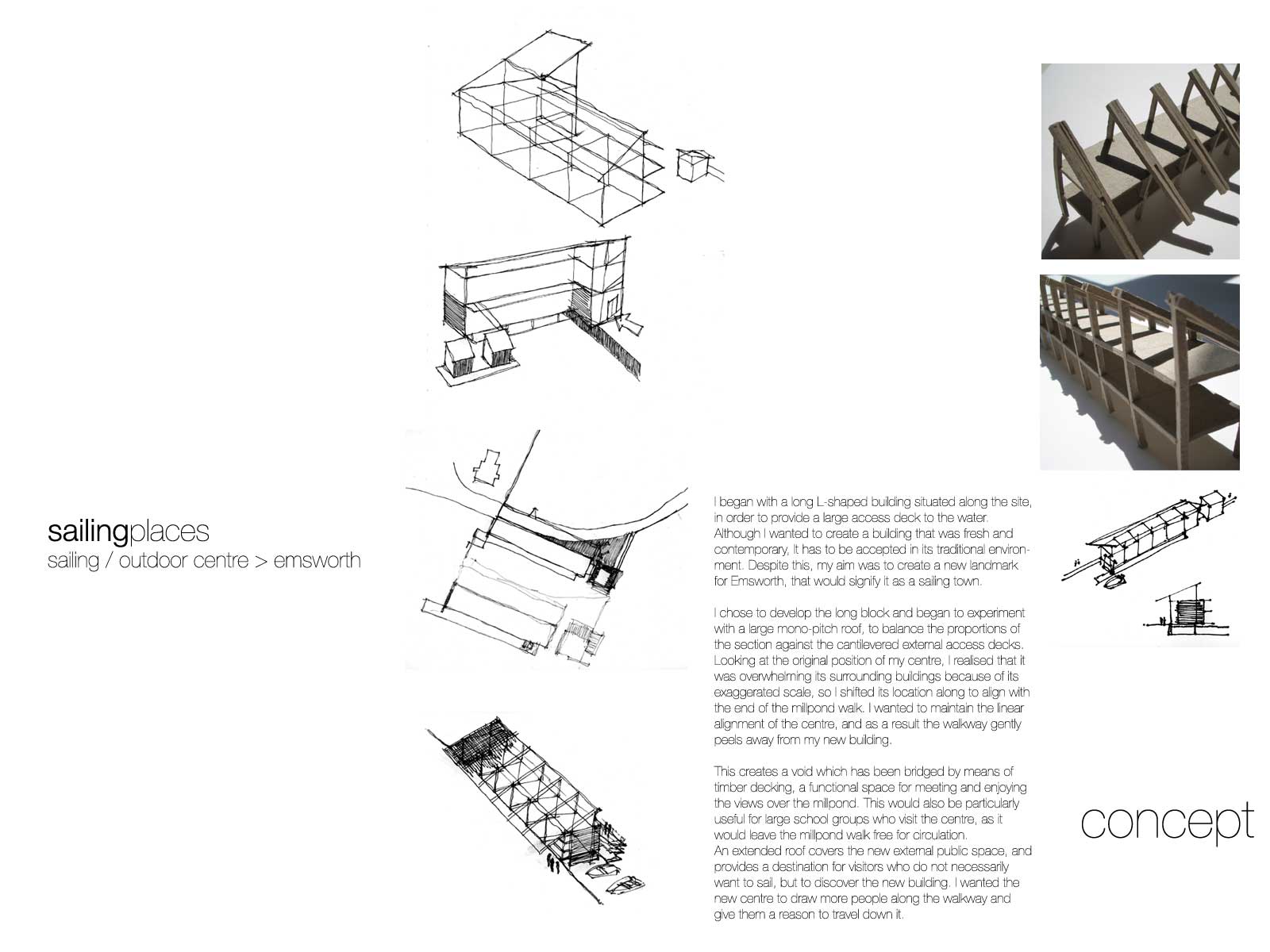 sailingplaces
sailing / outdoor centre > emsworth

I began with a long L-shaped building situated along the site, in order to provide a large access deck to the water. Although I wanted to create a building that was fresh and contemporary, It has to be accepted in its traditional environment. Despite this, my aim was to create a new landmark for Emsworth, that would signify it as a sailing town.

I chose to develop the long block and began to experiment with a large mono-pitch roof, to balance the proportions of the section against the cantilevered external access decks. Looking at the original position of my centre, I realised that it was overwhelming its surrounding buildings because of its exaggerated scale, so I shifted its location along to align with the end of the millpond walk. I wanted to maintain the linear alignment of the centre, and as a result the walkway gently peels away from my new building.

This creates a void which has been bridged by means of timber decking, a functional space for meeting and enjoying the views over the millpond. This would also be particularly useful for large school groups who visit the centre, as it would leave the millpond walk free for circulation.
An extended roof covers the new external public space, and provides a destination for visitors who do not necessarily want to sail, but to discover the new building. I wanted the new centre to draw more people along the walkway and give them a reason to travel down it.

concept