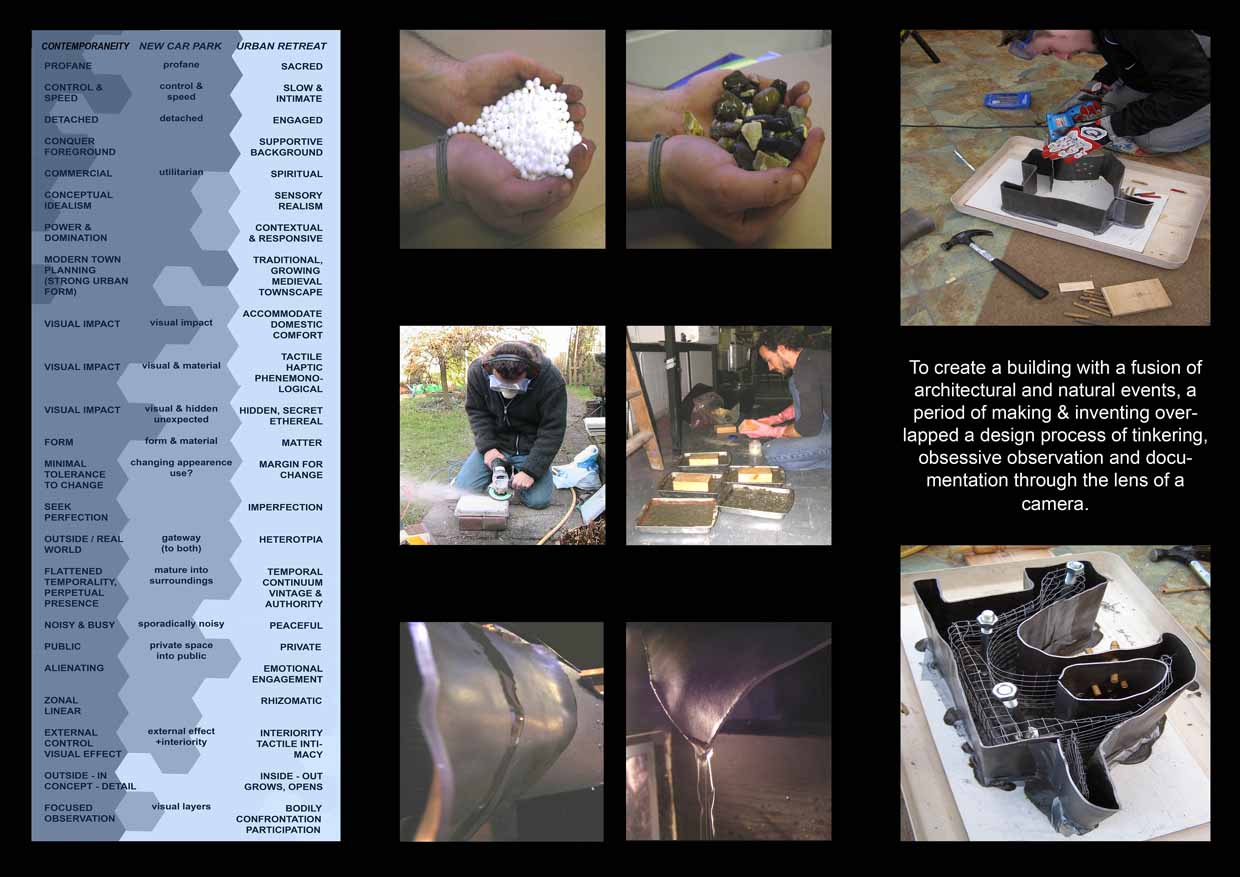 | CONTEMPORANEITY | NEW CAR PARK | URBAN RETREAT |
|---|---|---|
| PROFANE | profane | SACRED |
| CONTROL & SPEED | control & speed | SLOW & INTIMATE |
| DETACHED | detached | ENGAGED |
| CONQUER FOREGROUND | | SUPPORTIVE BACKGROUND |
| COMMERCIAL | utilitarian | SPIRITUAL |
| CONCEPTUAL IDEALISM | | SENSORY REALISM |
| POWER & DOMINATION | | CONTEXTUAL & RESPONSIVE |
| MODERN TOWN PLANNING (STRONG URBAN FORM) | | TRADITIONAL, GROWING MEDIEVAL TOWNSCAPE |
| VISUAL IMPACT | visual impact | ACCOMMODATE DOMESTIC COMFORT |
| VISUAL IMPACT | visual & material | TACTILE HAPTIC PHENEMONOLOGICAL |
| VISUAL IMPACT | visual & hidden unexpected | HIDDEN, SECRET ETHEREAL |
| FORM | form & material | MATTER |
| MINIMAL TOLERANCE TO CHANGE | changing appearence use? | MARGIN FOR CHANGE |
| SEEK PERFECTION | | IMPERFECTION |
| OUTSIDE / REAL WORLD | gateway (to both) | HETEROTPIA |
| FLATTENED TEMPORALITY, PERPETUAL PRESENCE | mature into surroundings | TEMPORAL CONTINUUM VINTAGE & AUTHORITY |
| NOISY & BUSY | sporadically noisy | PEACEFUL |
| PUBLIC | private space into public | PRIVATE |
| ALIENATING | | EMOTIONAL ENGAGEMENT |
| ZONAL LINEAR | | RHIZOMATIC |
| EXTERNAL CONTROL VISUAL EFFECT | external effect +interiority | INTERIORITY TACTILE INTIMACY |
| OUTSIDE - IN CONCEPT - DETAIL | | INSIDE - OUT GROWS, OPENS |
| FOCUSED OBSERVATION | visual layers | BODILY CONFRONTATION PARTICIPATION |

To create a building with a fusion of architectural and natural events, a period of making & inventing overlapped a design process of tinkering, obsessive observation and documentation through the lens of a camera.