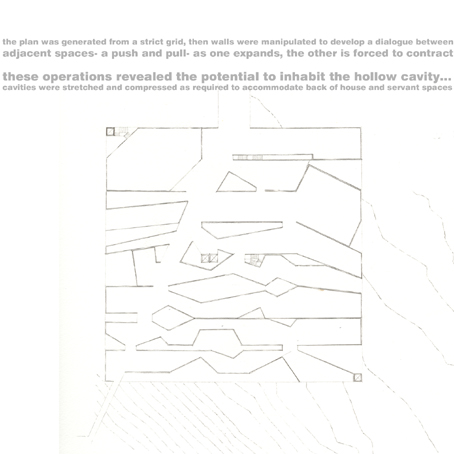 the plan was generated from a strict grid, then walls were manipulated to develop a dialogue between adjacent spaces- a push and pull- as one expands, the other is forced to contract

these operations revealed the potential to inhabit the hollow cavity...
cavities were stretched and compressed as required to accommodate back of house and servant spaces