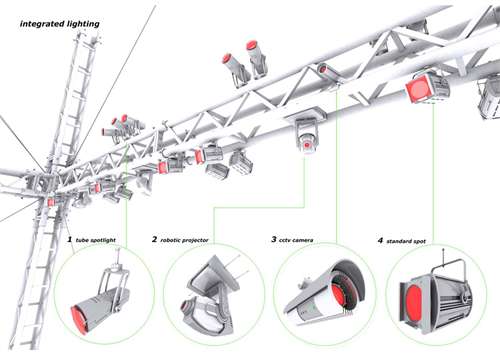 integrated lighting

1 tube spotlight

2 robotic projector

3 cctv camera

4 standard spot