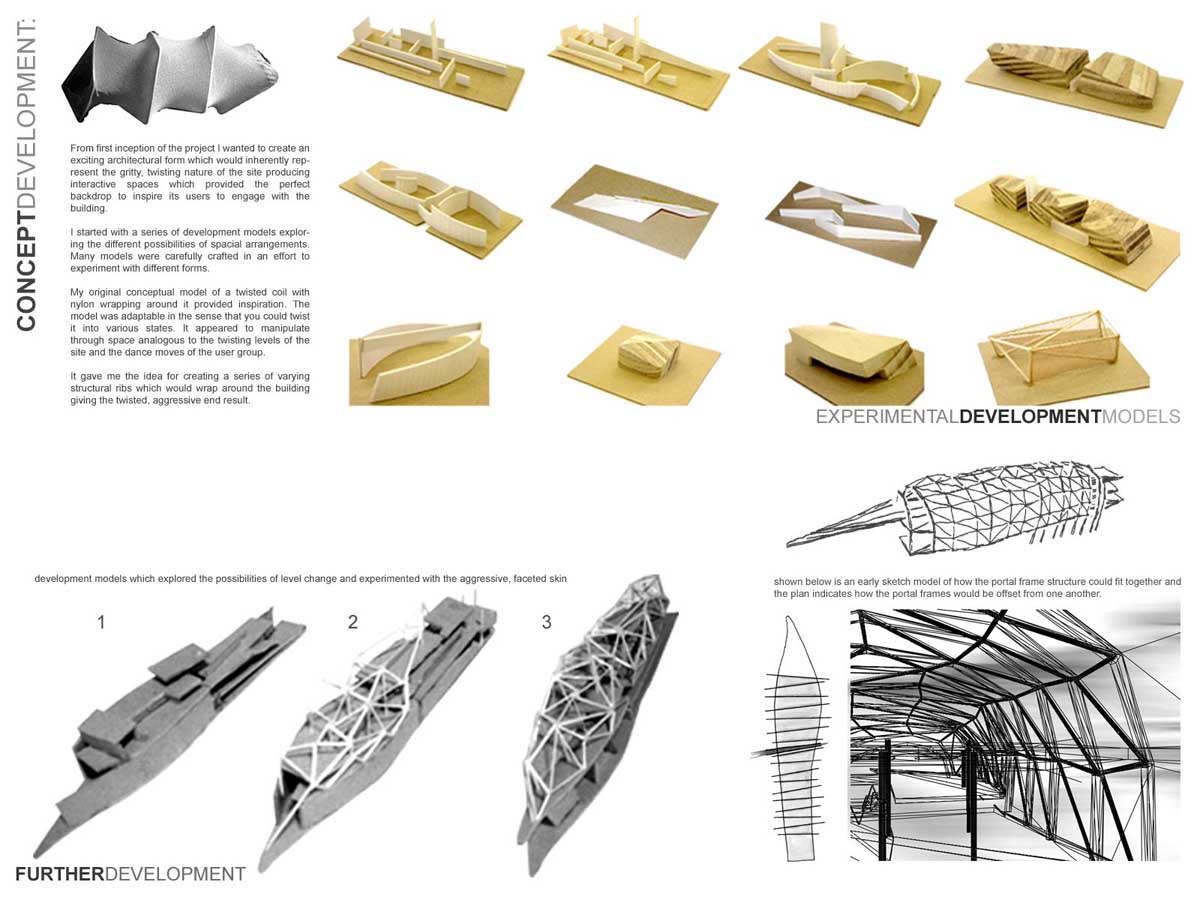 CONCEPTDEVELOPMENT:

From first inception of the project I wanted to create an exciting architectural form which would inherently represent the gritty, twisting nature of the site producing interactive spaces which provided the perfect backdrop to inspire its users to engage with the building.

I started with a series of development models exploring the different possibilities of spacial arrangements. Many models were carefully crafted in an effort to experiment with different forms.

My original conceptual model of a twisted coil with nylon wrapping around it provided inspiration. The model was adaptable in the sense that you could twist it into various states. It appeared to manipulate through space analogous to the twisting levels of the site and the dance moves of the user group.

It gave me the idea for creating a series of varying structural ribs which would wrap around the building giving the twisted, aggressive end result.

EXPERIMENTALDEVELOPMENTMODELS

development models which explored the possibilities of level change and experimented with the aggressive, faceted skin

1

2

3

FURTHERDEVELOPMENT

shown below is an early sketch model of how the portal frame structure could fit together and the plan indicates how the portal frames would be offset from one another.