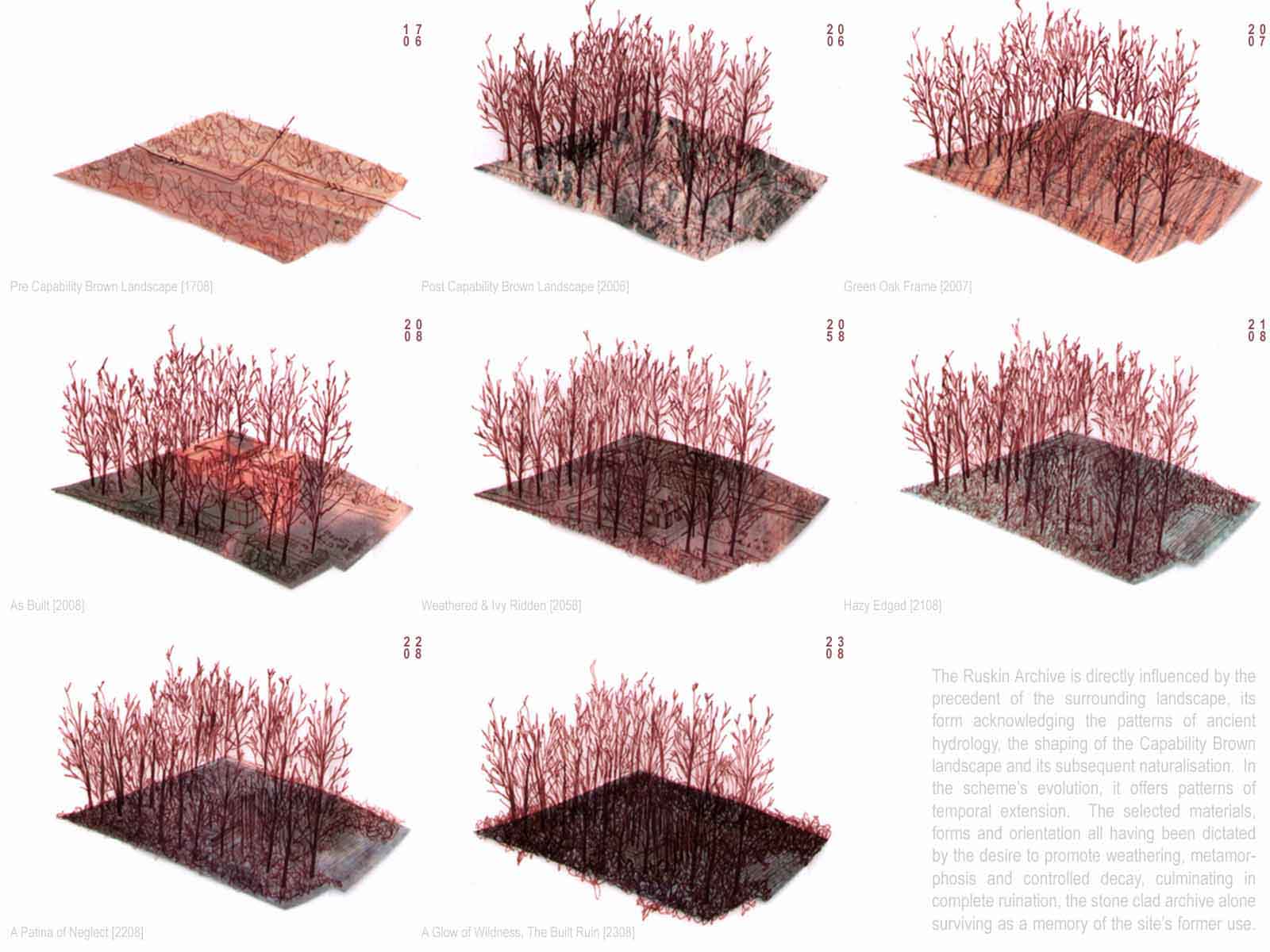 17
06

Pre Capability Brown Landscape [1708]

20
06

Post Capability Brown Landscape [2006]

20
07

Green Oak Frame [2007]

20
08

As Built [2008]

20
58

Weathered & Ivy Ridden [2058]

21
08

Hazy Edged [2108]

22
08

A Patina of Neglect [2208]

23
08

A Glow of Wildness, The Built Ruin [2308]

The Ruskin Archive is directly influenced by the precedent of the surrounding landscape, its form acknowledging the patterns of ancient hydrology, the shaping of the Capability Brown landscape and its subsequent naturalisation. In the scheme's evolution, it offers patterns of temporal extension. The selected materials, forms and orientation all having been dictated by the desire to promote weathering, metamorphosis and controlled decay, culminating in complete ruination, the stone clad archive alone surviving as a memory of the site's former use.