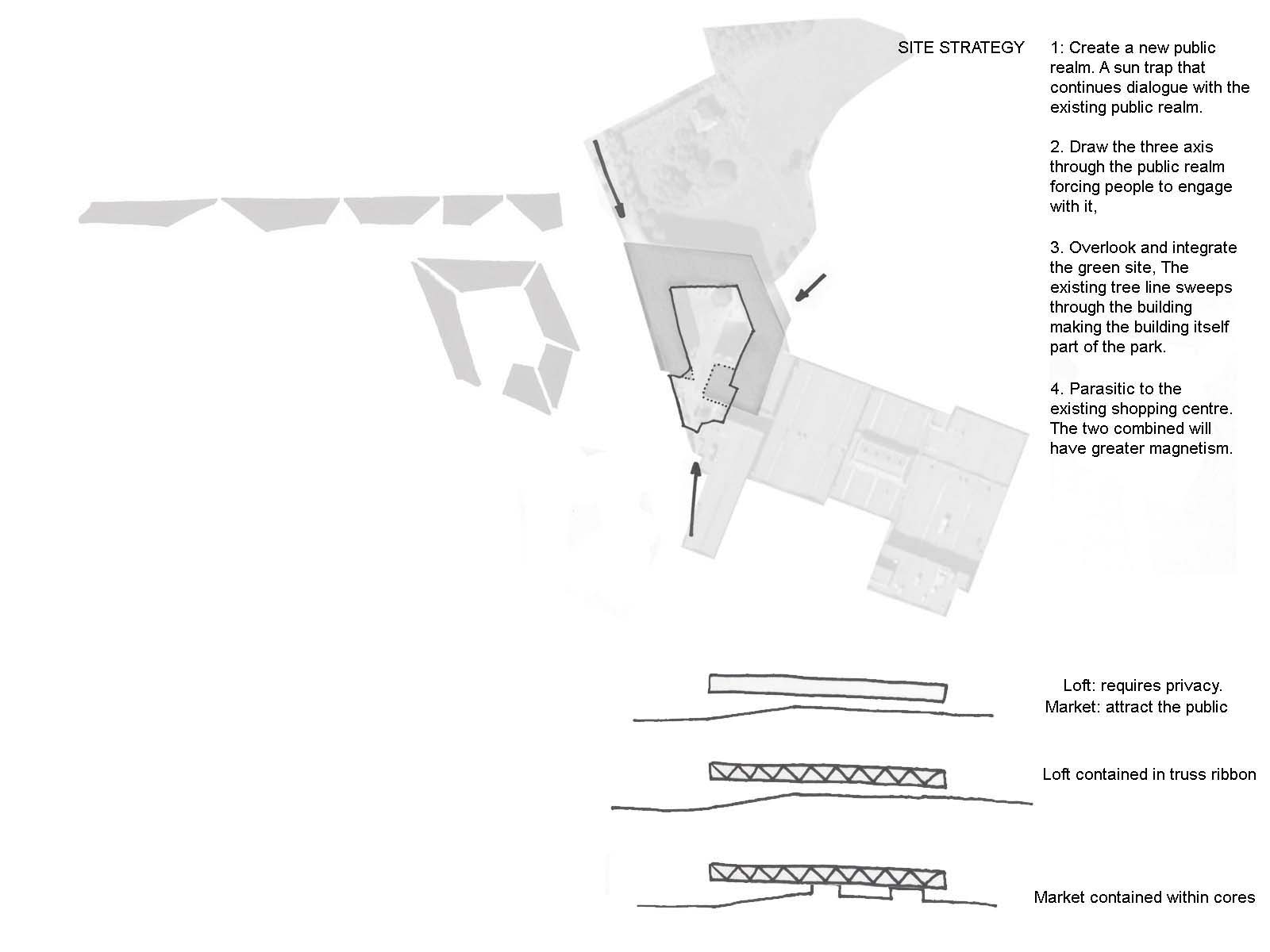 SITE STRATEGY

1: Create a new public realm. A sun trap that continues dialogue with the existing public realm.

2. Draw the three axis through the public realm forcing people to engage with it,

3. Overlook and integrate the green site, The existing tree line sweeps through the building making the building itself part of the park.

4. Parasitic to the existing shopping centre. The two combined will have greater magnetism.

Loft: requires privacy.
Market: attract the public

Loft contained in truss ribbon

Market contained within cores