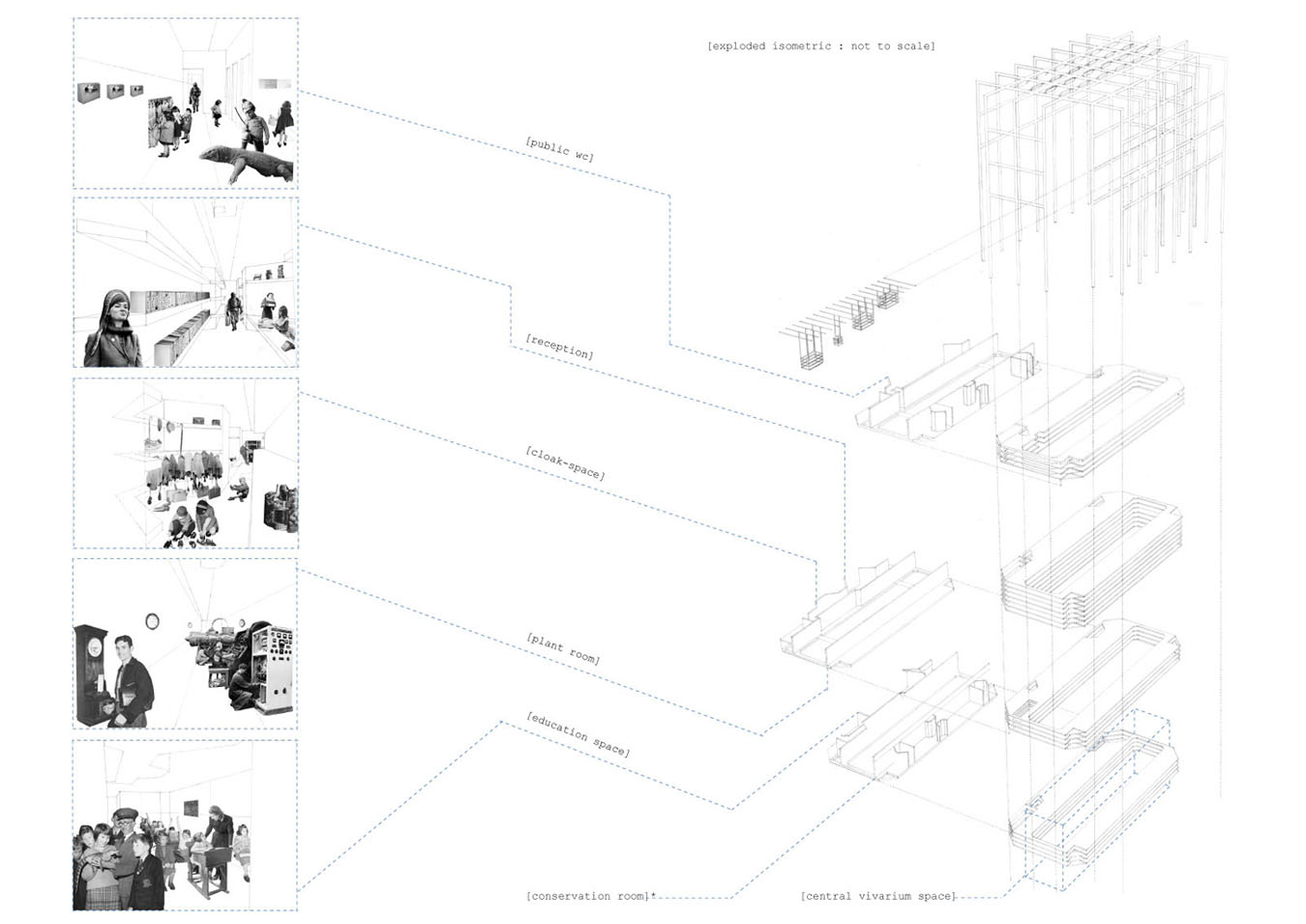 [exploded isometric : not to scale]

[public wc]

[reception]

[cloak-space]

[plant room]

[education space]

[conservation room]*

[central vivarium space]