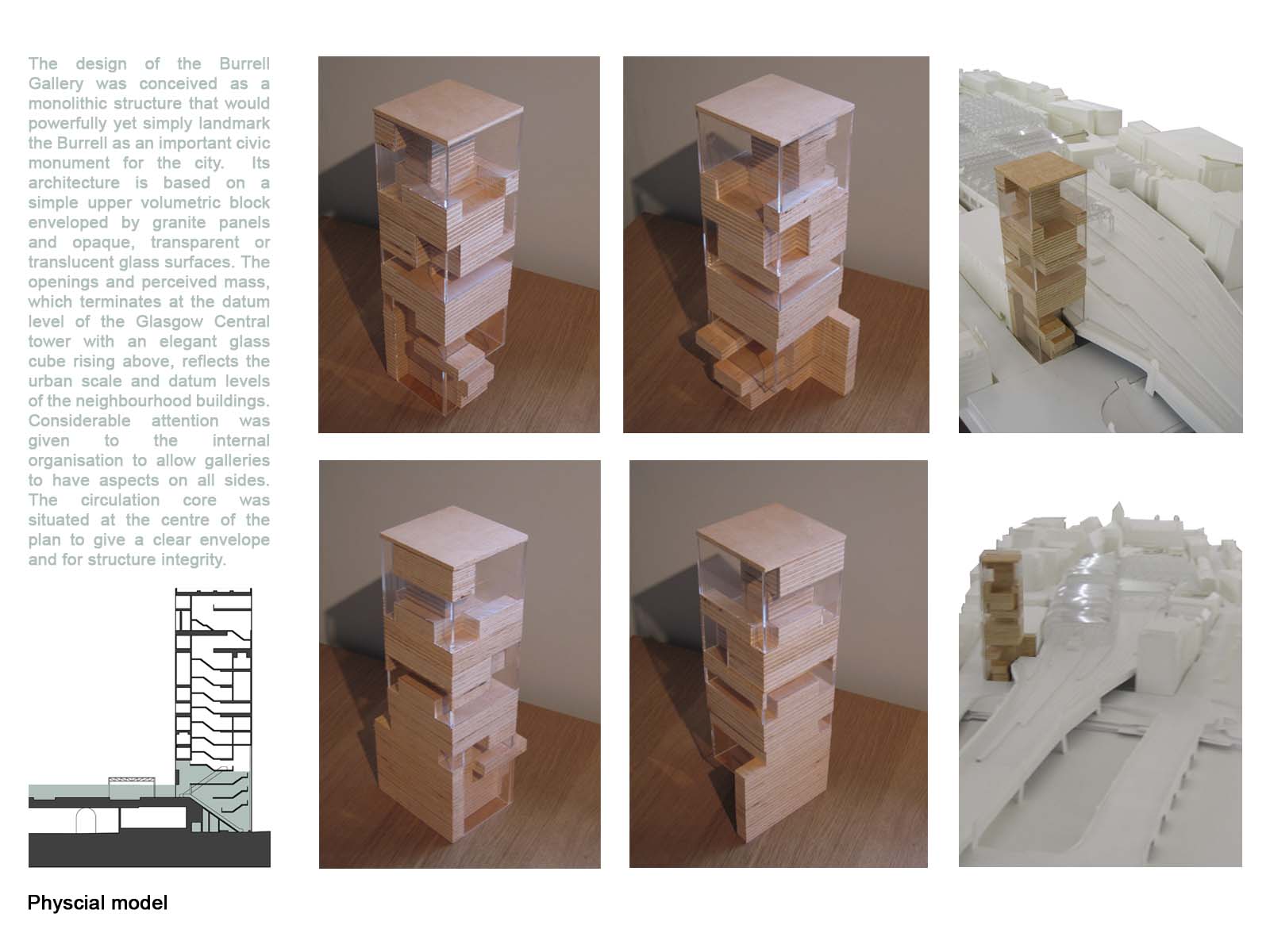 The design of the Burrell Gallery was conceived as a monolithic structure that would powerfully yet simply landmark the Burrell as an important civic monument for the city. Its architecture is based on a simple upper volumetric block enveloped by granite panels and opaque, transparent or translucent glass surfaces. The openings and perceived mass, which terminates at the datum level of the Glasgow Central tower with an elegant glass cube rising above, reflects the urban scale and datum levels of the neighbourhood buildings. Considerable attention was given to the internal organisation to allow galleries to have aspects on all sides. The circulation core was situated at the centre of the plan to give a clear envelope and for structure integrity.

Physcial model