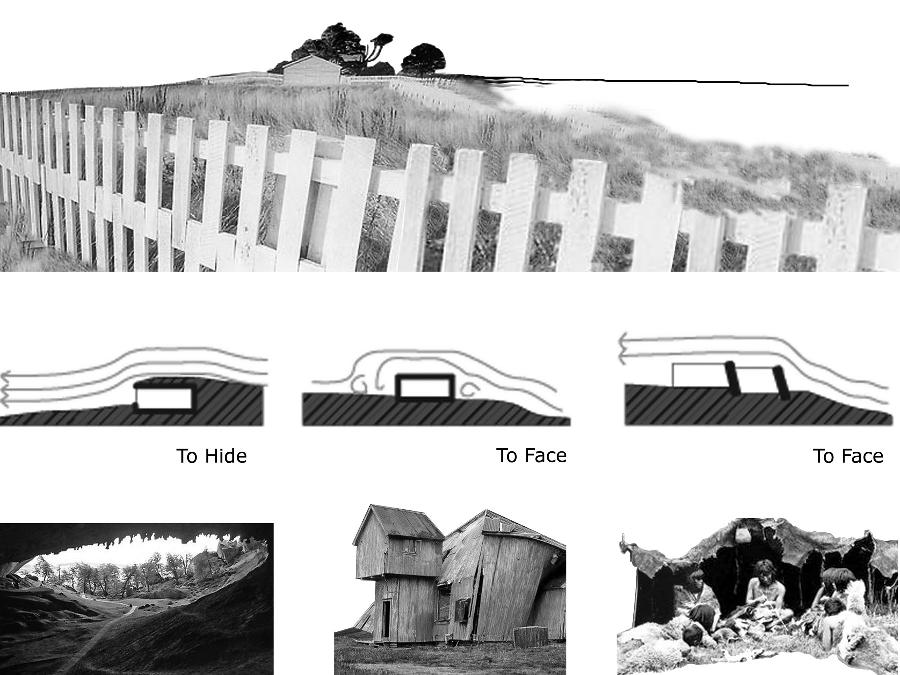 To Hide

To Face

To Face