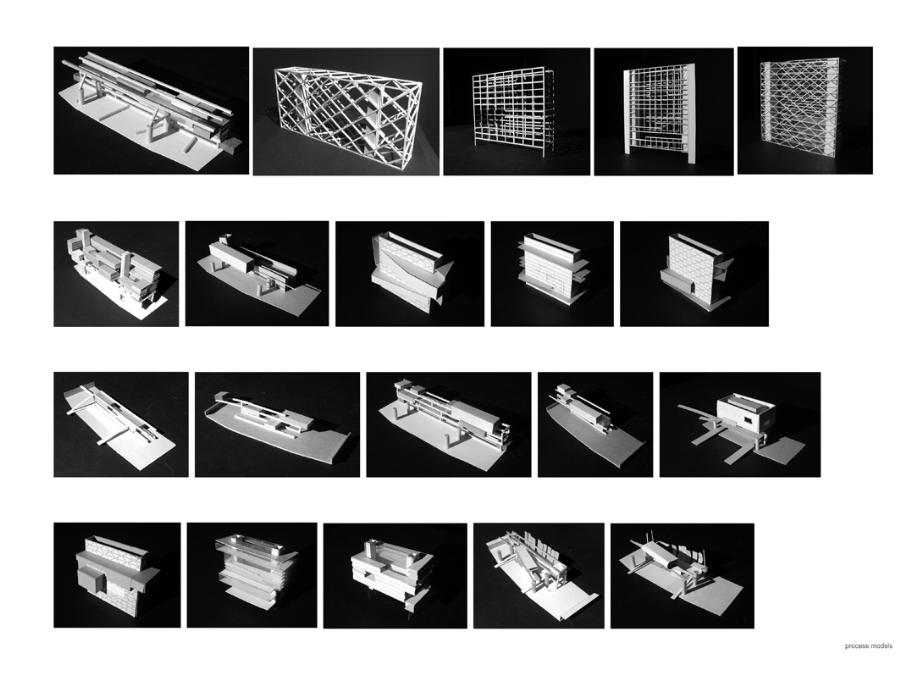 process models