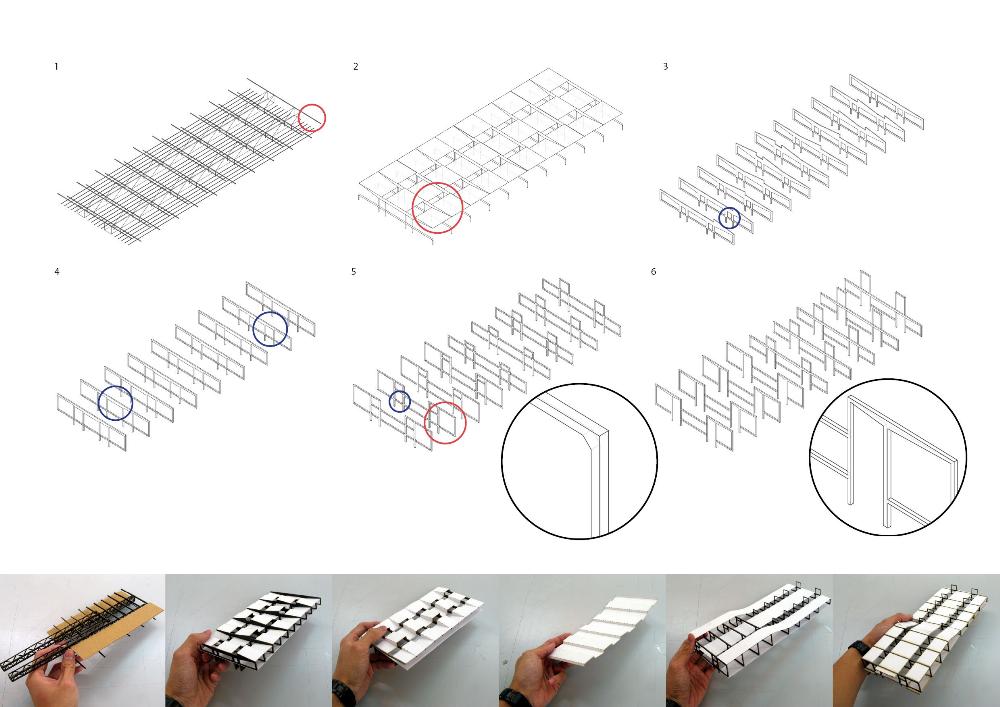 1

2

3

4

5

6