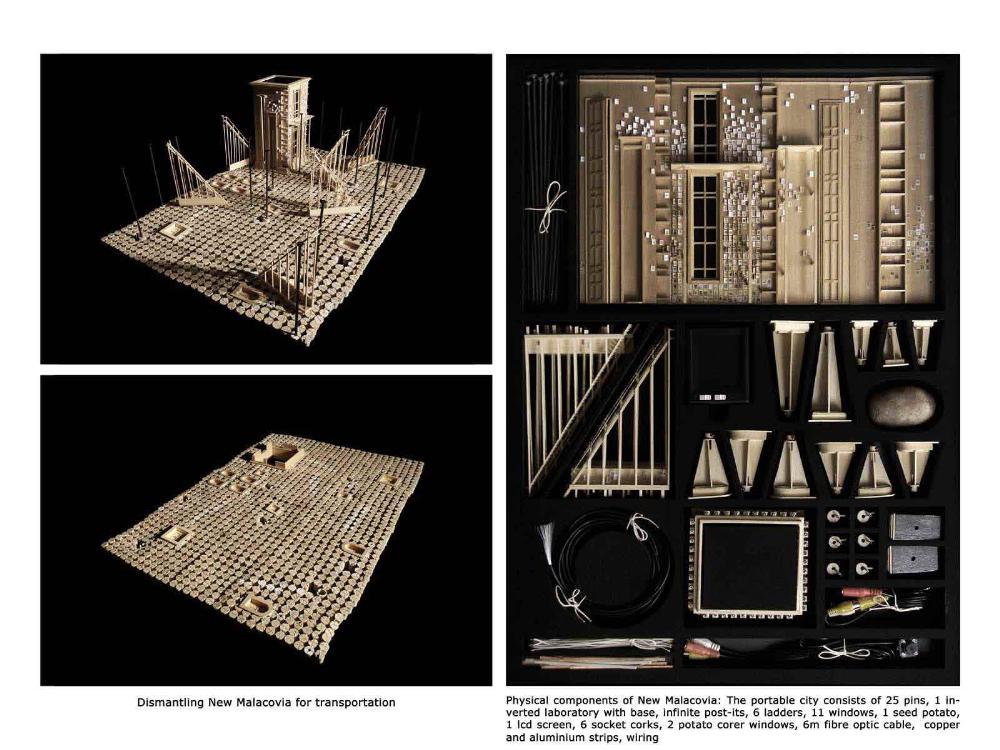 Dismantling New Malacovia for transportation

Physical components of New Malacovia: The portable city consists of 25 pins, 1 inverted laboratory with base, infinite post-its, 6 ladders, 11 windows, 1 seed potato, 1 lcd screen, 6 socket corks, 2 potato corer windows, 6m fibre optic cable, copper and aluminium strips, wiring