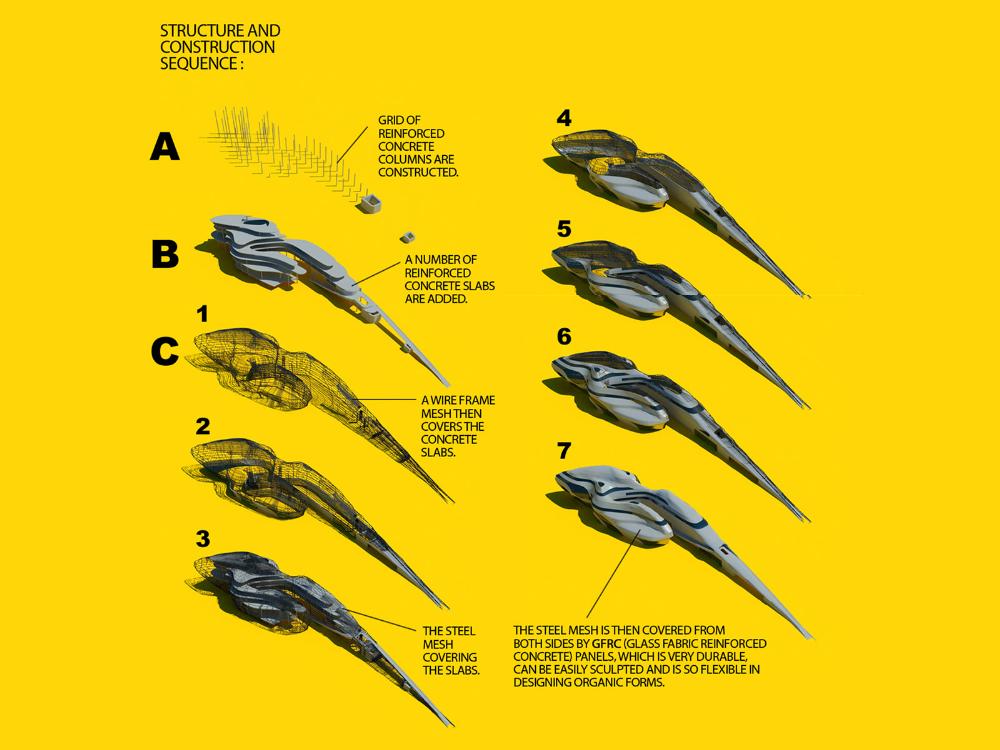 STRUCTURE AND CONSTRUCTION SEQUENCE :

A

GRID OF REINFORCED CONCRETE COLUMNS ARE CONSTRUCTED.

B

A NUMBER OF REINFORCED CONCRETE SLABS ARE ADDED.

C

1

A WIRE FRAME MESH THEN COVERS THE CONCRETE SLABS.

2

3

THE STEEL MESH COVERING THE SLABS.

4

5

6

7

THE STEEL MESH IS THEN COVERED FROM BOTH SIDES BY GFRC (GLASS FABRIC REINFORCED CONCRETE) PANELS, WHICH IS VERY DURABLE, CAN BE EASILY SCULPTED AND IS SO FLEXIBLE IN DESIGNING ORGANIC FORMS.