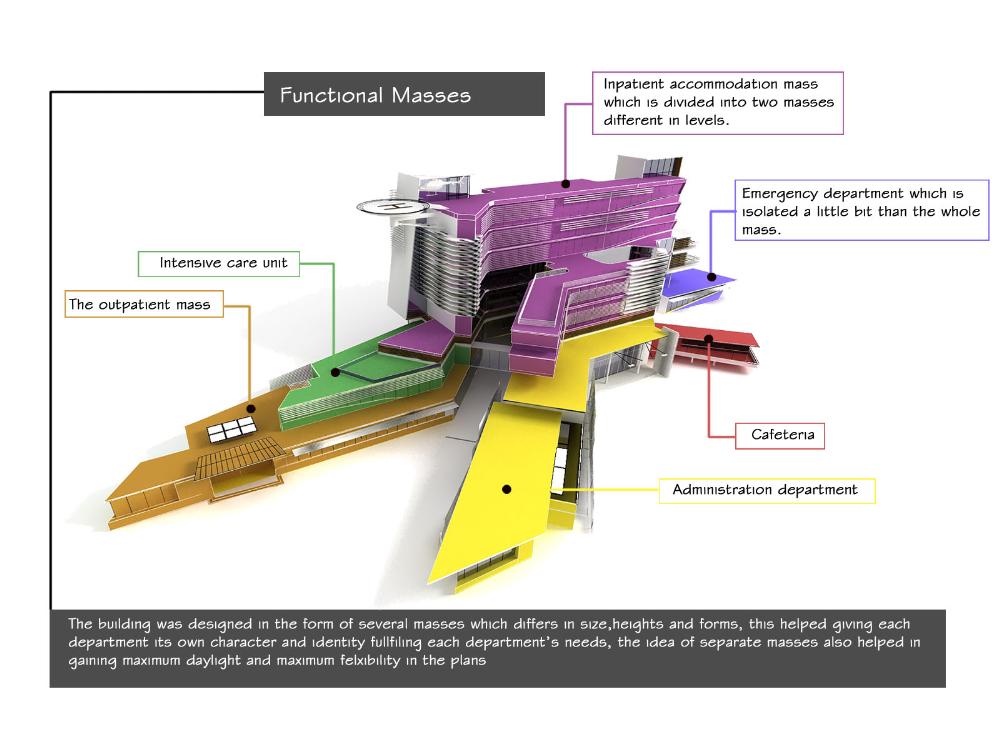 Functional Masses

Inpatient accommodation mass which is divided into two masses different in levels.

Emergency department which is isolated a little bit than the whole mass.

Intensive care unit

The outpatient mass

Cafeteria

Administration department

The building was designed in the form of several masses which differs in size,heights and forms, this helped giving each department its own character and identity fullfiling each department's needs, the idea of separate masses also helped in gaining maximum daylight and maximum felxibility in the plans