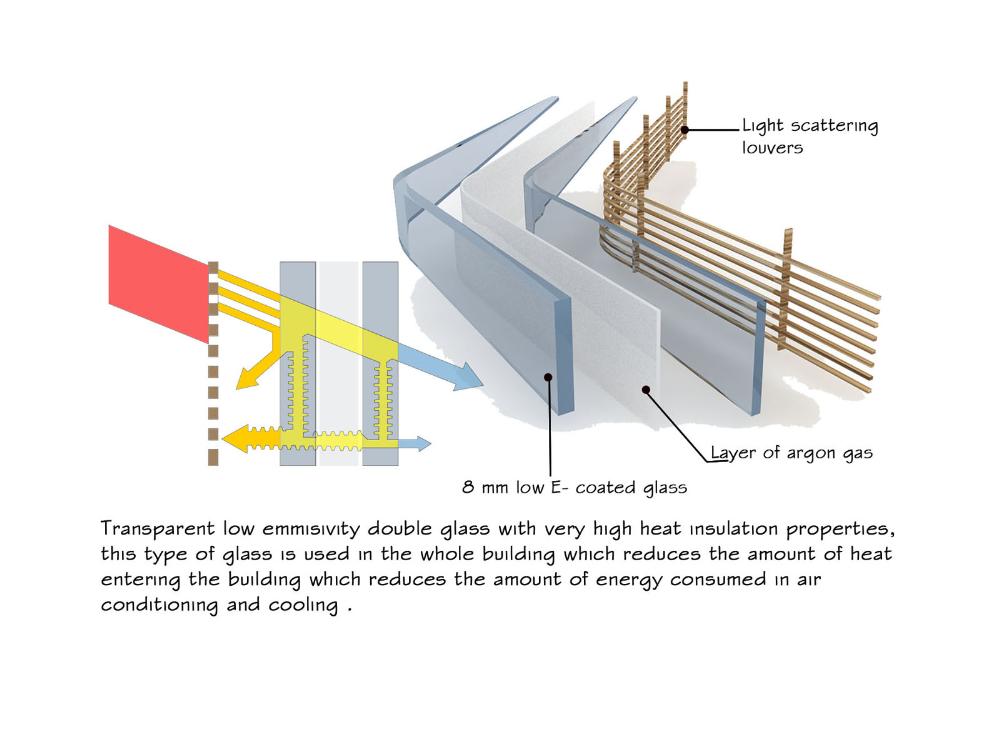 Light scattering louvers

Layer of argon gas

8 mm low E- coated glass

Transparent low emmisivity double glass with very high heat insulation properties, this type of glass is used in the whole building which reduces the amount of heat entering the building which reduces the amount of energy consumed in air conditioning and cooling .