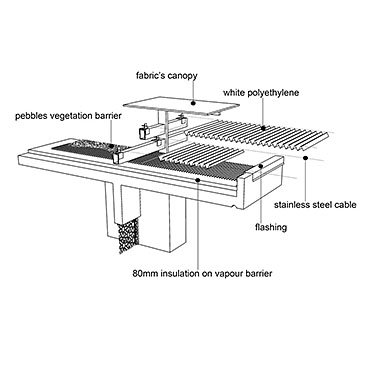 fabric's canopy

white polyethylene

pebbles vegetation barrier

stainless steel cable

flashing

80mm insulation on vapour barrier