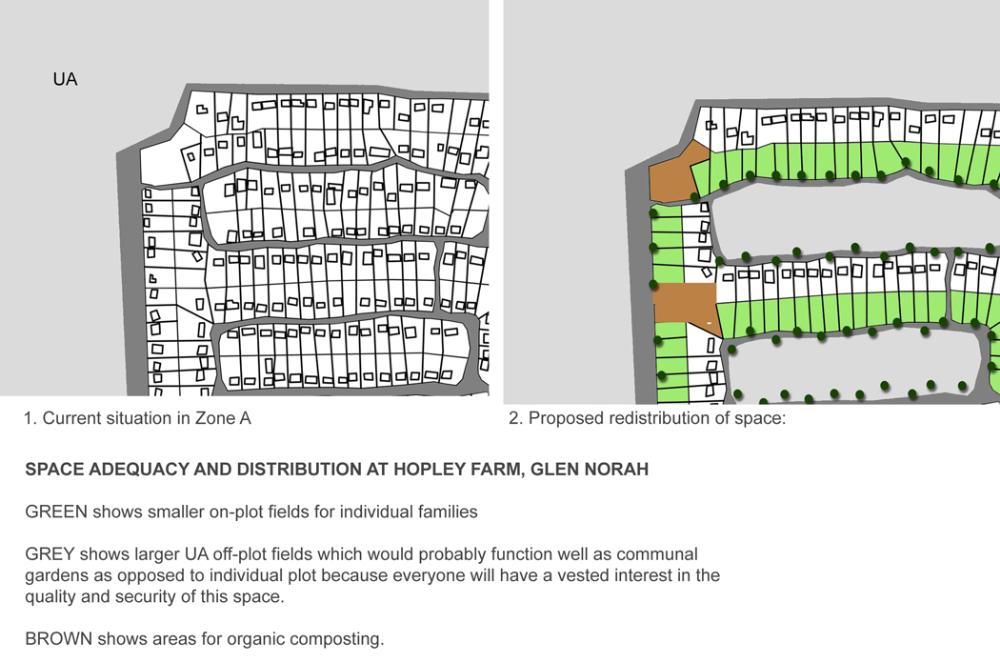 UA

1. Current situation in Zone A

2. Proposed redistribution of space:

SPACE ADEQUACY AND DISTRIBUTION AT HOPLEY FARM, GLEN NORAH

GREEN shows smaller on-plot fields for individual families

GREY shows larger UA off-plot fields which would probably function well as communal gardens as opposed to individual plot because everyone will have a vested interest in the quality and security of this space.

BROWN shows areas for organic composting.