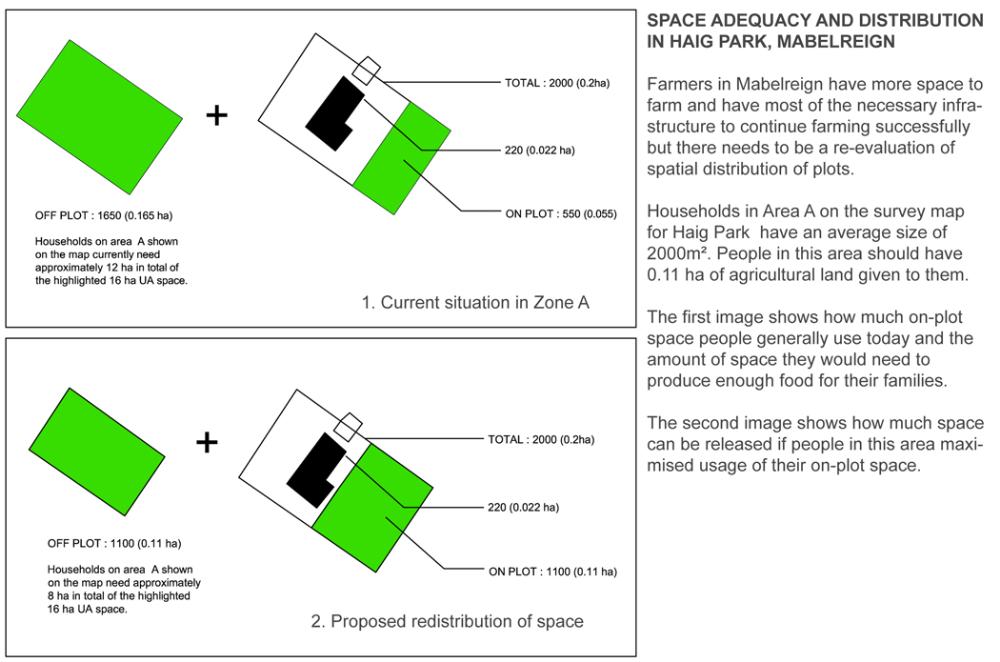 +

TOTAL : 2000 (0.2ha)

220 (0.022 ha)

ON PLOT : 550 (0.055)

OFF PLOT : 1650 (0.165 ha)

Households on area A shown on the map currently need approximately 12 ha in total of the highlighted 16 ha UA space.

1. Current situation in Zone A

+

TOTAL : 2000 (0.2ha)

220 (0.022 ha)

ON PLOT : 1100 (0.11 ha)

OFF PLOT : 1100 (0.11 ha)

Households on area A shown on the map need approximately 8 ha in total of the highlighted 16 ha UA space.

2. Proposed redistribution of space

SPACE ADEQUACY AND DISTRIBUTION IN HAIG PARK, MABELREIGN

Farmers in Mabelreign have more space to farm and have most of the necessary infrastructure to continue farming successfully but there needs to be a re-evaluation of spatial distribution of plots.

Households in Area A on the survey map for Haig Park have an average size of 2000m². People in this area should have 0.11 ha of agricultural land given to them.

The first image shows how much on-plot space people generally use today and the amount of space they would need to produce enough food for their families.

The second image shows how much space can be released if people in this area maximised usage of their on-plot space.