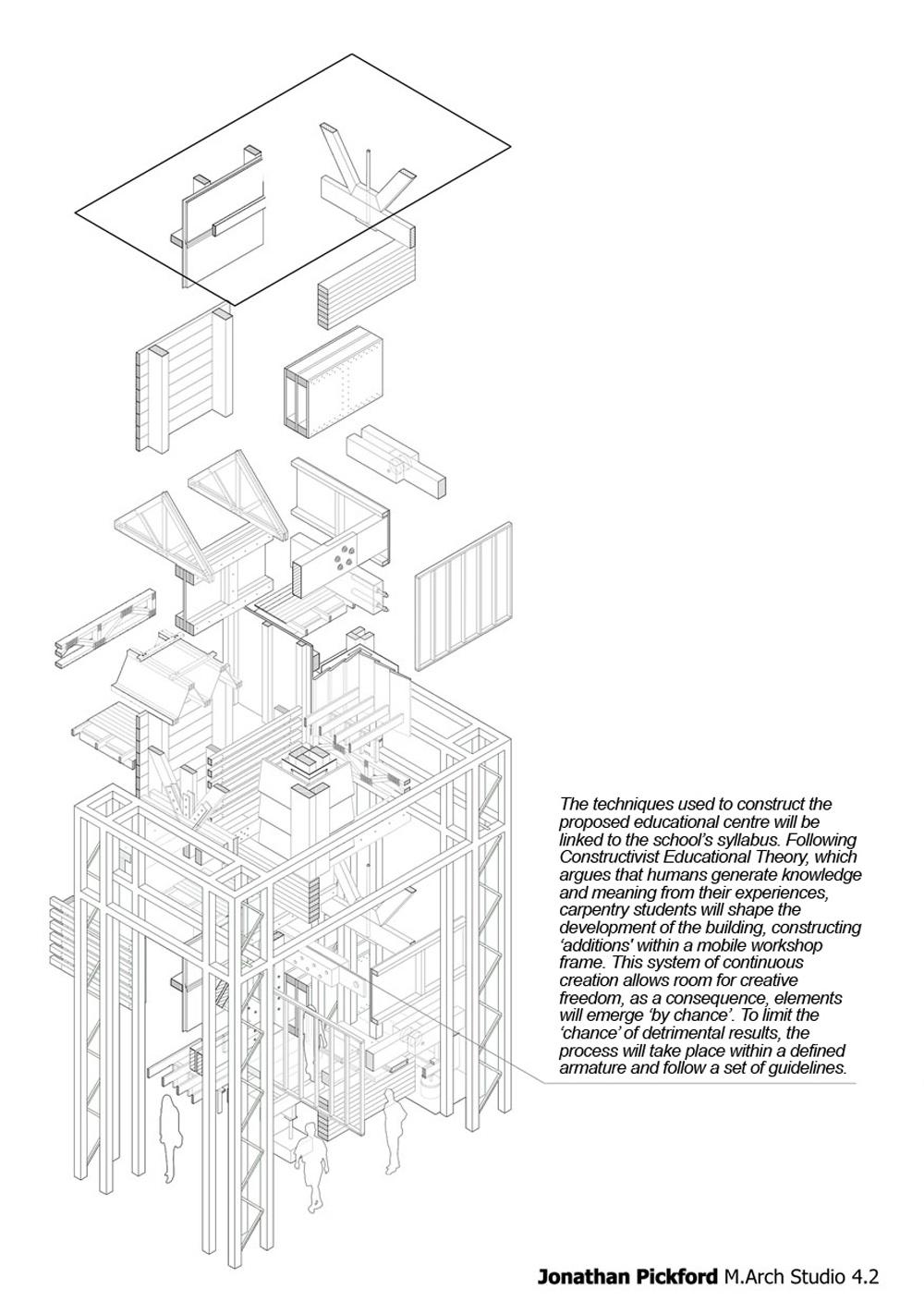 The techniques used to construct the proposed educational centre will be linked to the school's syllabus. Following Constructivist Educational Theory, which argues that humans generate knowledge and meaning from their experiences, carpentry students will shape the development of the building, constructing 'additions' within a mobile workshop frame. This system of continuous creation allows room for creative freedom, as a consequence, elements will emerge 'by chance'. To limit the 'chance' of detrimental results, the process will take place within a defined armature and follow a set of guidelines.

Jonathan Pickford M.Arch Studio 4.2