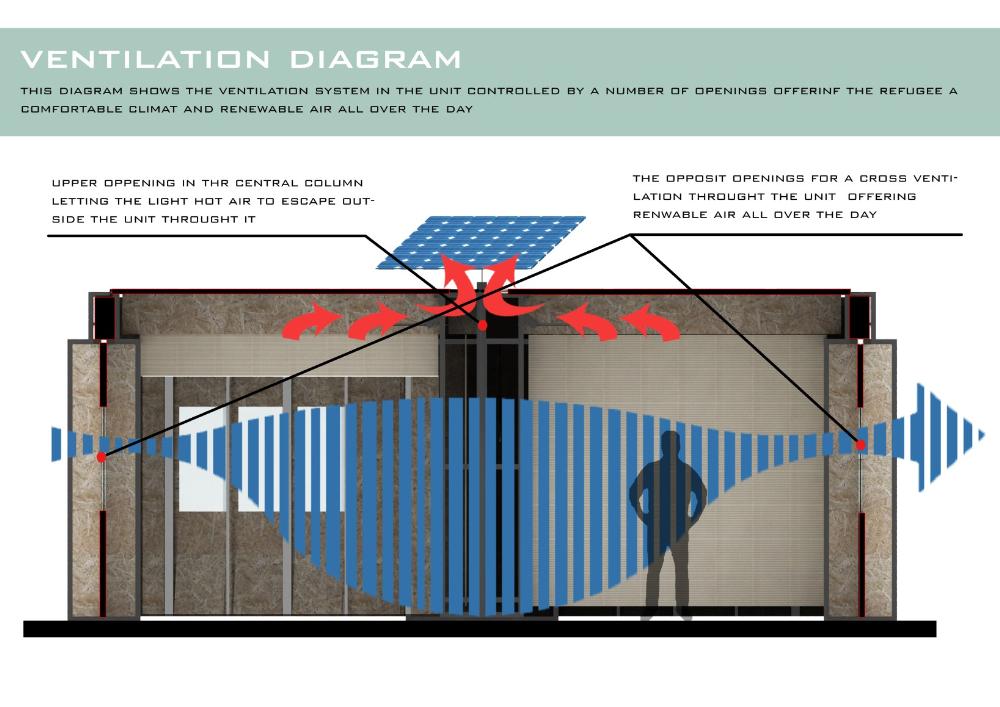 VENTILATION DIAGRAM

THIS DIAGRAM SHOWS THE VENTILATION SYSTEM IN THE UNIT CONTROLLED BY A NUMBER OF OPENINGS OFFERINF THE REFUGEE A COMFORTABLE CLIMAT AND RENEWABLE AIR ALL OVER THE DAY

UPPER OPPENING IN THR CENTRAL COLUMN LETTING THE LIGHT HOT AIR TO ESCAPE OUTSIDE THE UNIT THROUGHT IT

THE OPPOSIT OPENINGS FOR A CROSS VENTILATION THROUGHT THE UNIT OFFERING RENWABLE AIR ALL OVER THE DAY