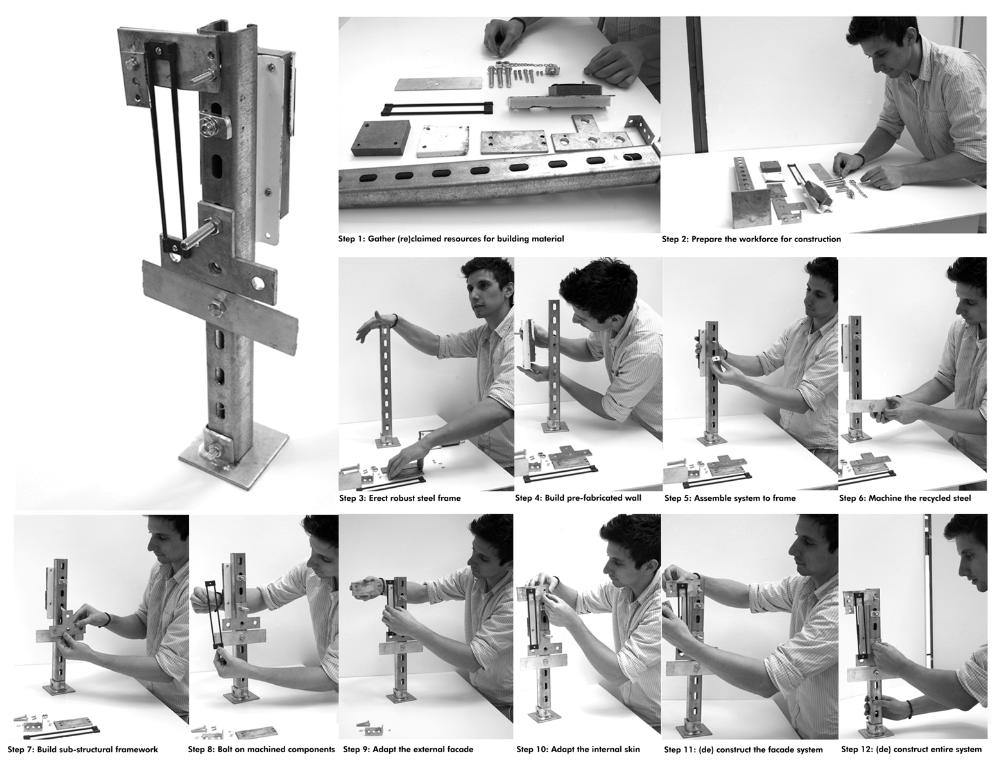 Step 1: Gather (re)claimed resources for building material

Step 2: Prepare the workforce for construction

Step 3: Erect robust steel frame

Step 4: Build pre-fabricated wall

Step 5: Assemble system to frame

Step 6: Machine the recycled steel

Step 7: Build sub-structural framework

Step 8: Bolt on machined components

Step 9: Adapt the external facade

Step 10: Adapt the internal skin

Step 11: (de) construct the facade system

Step 12: (de) construct entire system