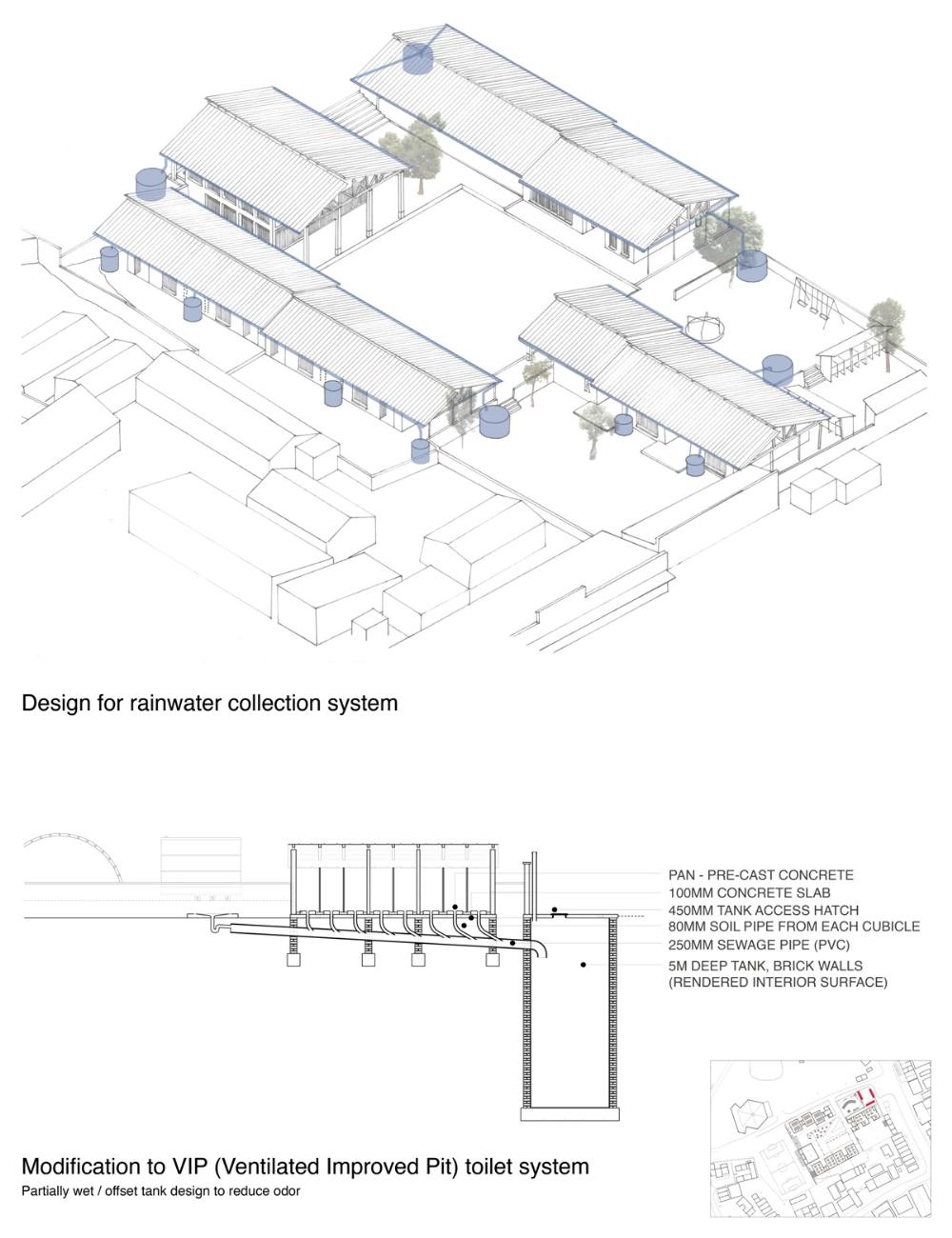 Design for rainwater collection system

PAN - PRE-CAST CONCRETE
100MM CONCRETE SLAB
450MM TANK ACCESS HATCH
80MM SOIL PIPE FROM EACH CUBICLE
250MM SEWAGE PIPE (PVC)
5M DEEP TANK, BRICK WALLS (RENDERED INTERIOR SURFACE)

Modification to VIP (Ventilated Improved Pit) toilet system
Partially wet / offset tank design to reduce odor