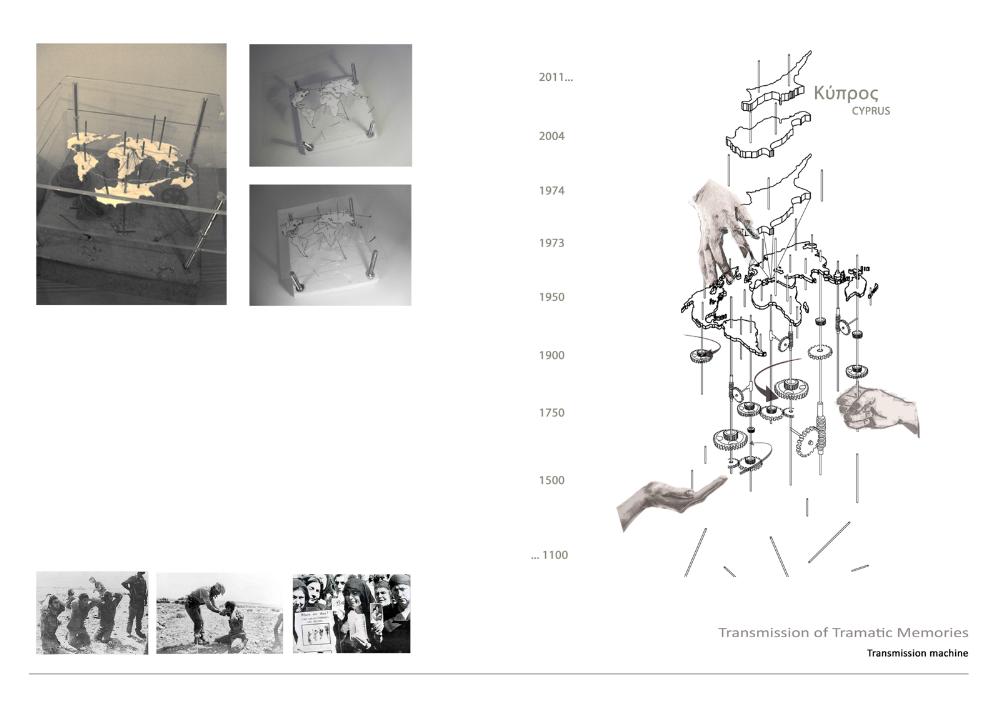 2011...

2004

1974

1973

1950

1900

1750

1500

... 1100

Κύπρος
CYPRUS

Transmission of Tramatic Memories
Transmission machine