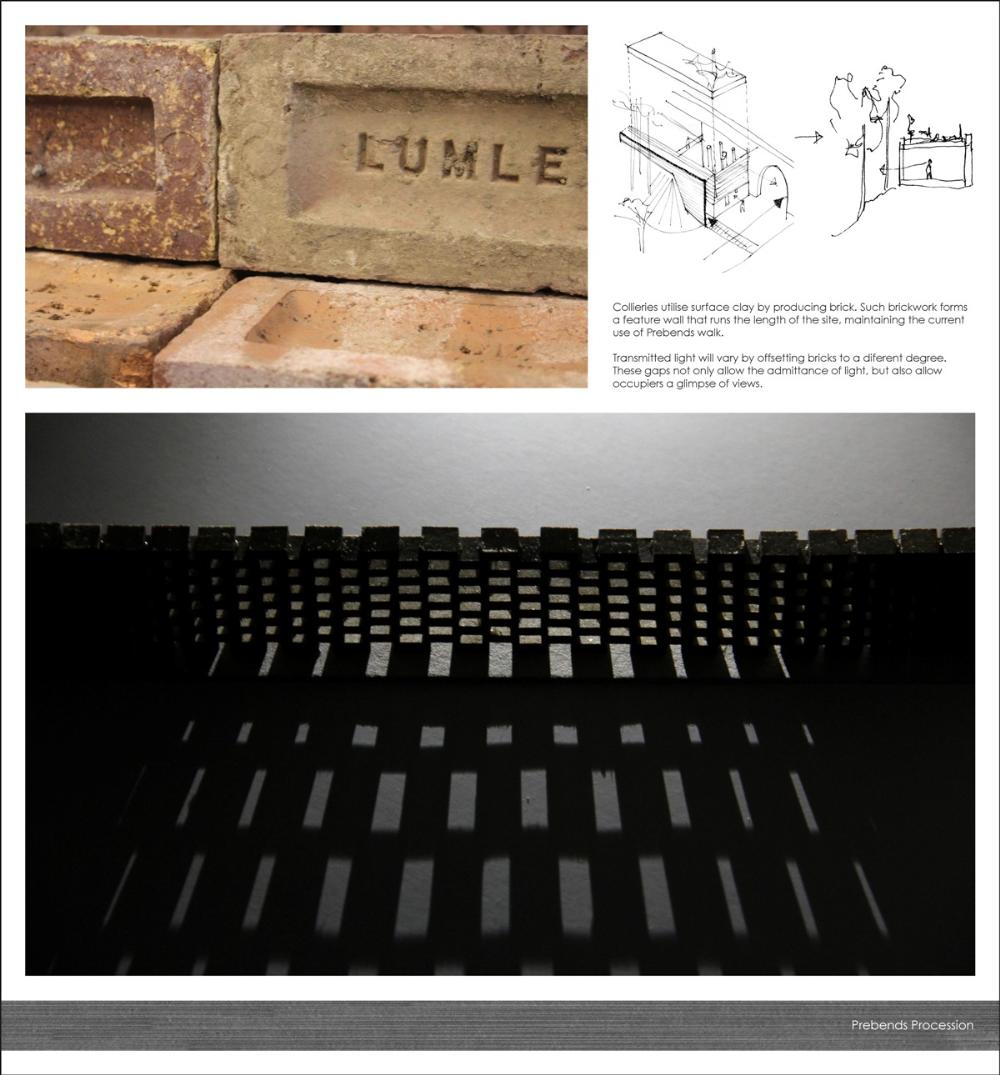 LUMLE

Collieries utilise surface clay by producing brick. Such brickwork forms a feature wall that runs the length of the site, maintaining the current use of Prebends walk.

Transmitted light will vary by offsetting bricks to a diferent degree. These gaps not only allow the admittance of light, but also allow occupiers a glimpse of views.

Prebends Procession