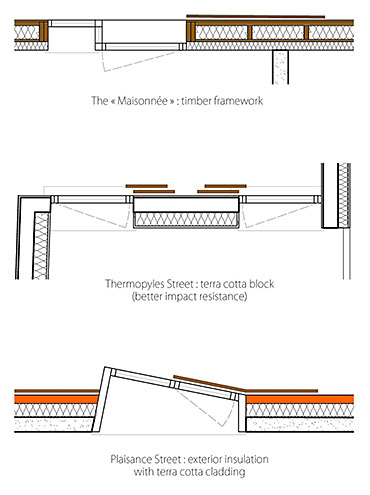 The « Maisonnée » : timber framework

Thermopyles Street : terra cotta block
(better impact resistance)

Plaisance Street : exterior insulation
with terra cotta cladding