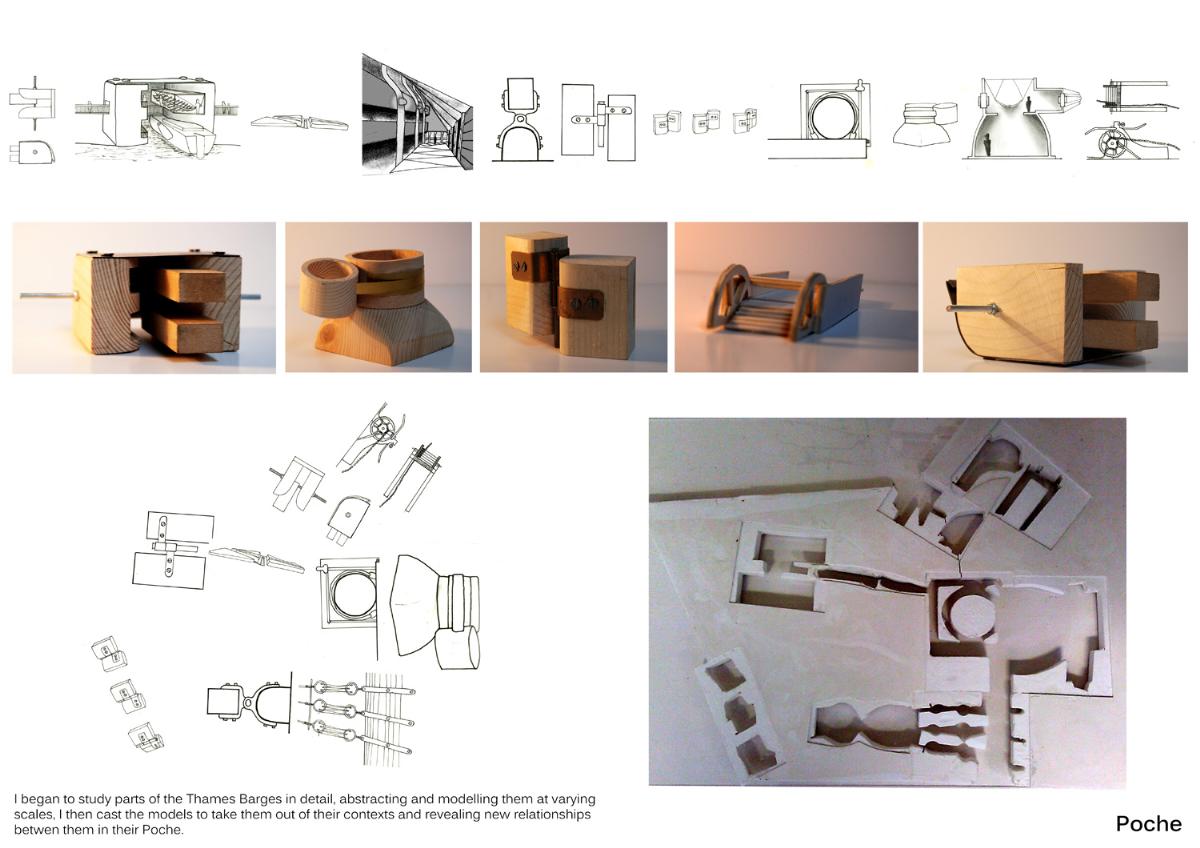 I began to study parts of the Thames Barges in detail, abstracting and modelling them at varying scales, I then cast the models to take them out of their contexts and revealing new relationships betwen them in their Poche.

Poche