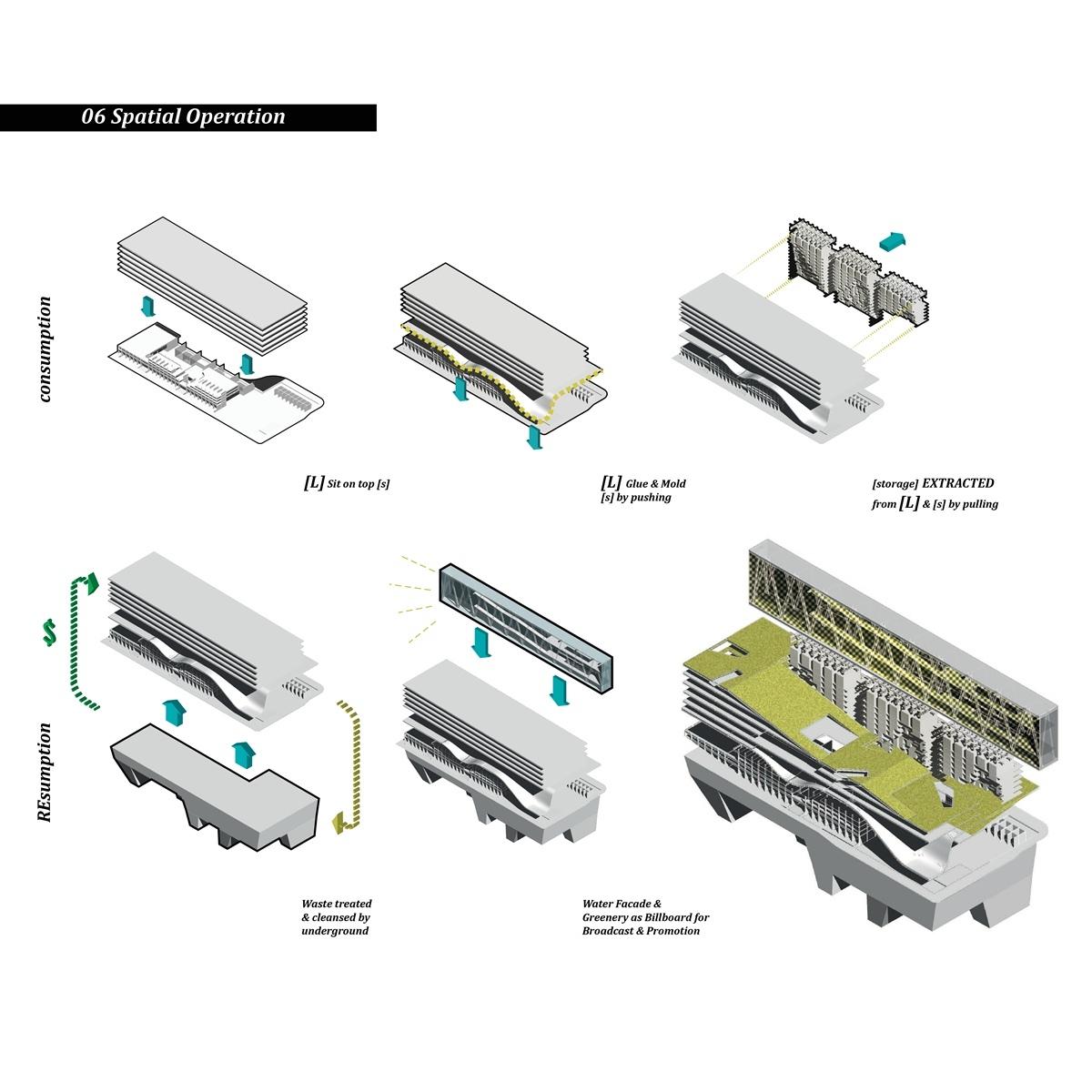 06 Spatial Operation

consumption

[L] Sit on top [s]

[L] Glue & Mold [s] by pushing

[storage] EXTRACTED from [L] & [s] by pulling

REsumption

$

Waste treated & cleansed by underground

Water Facade & Greenery as Billboard for Broadcast & Promotion