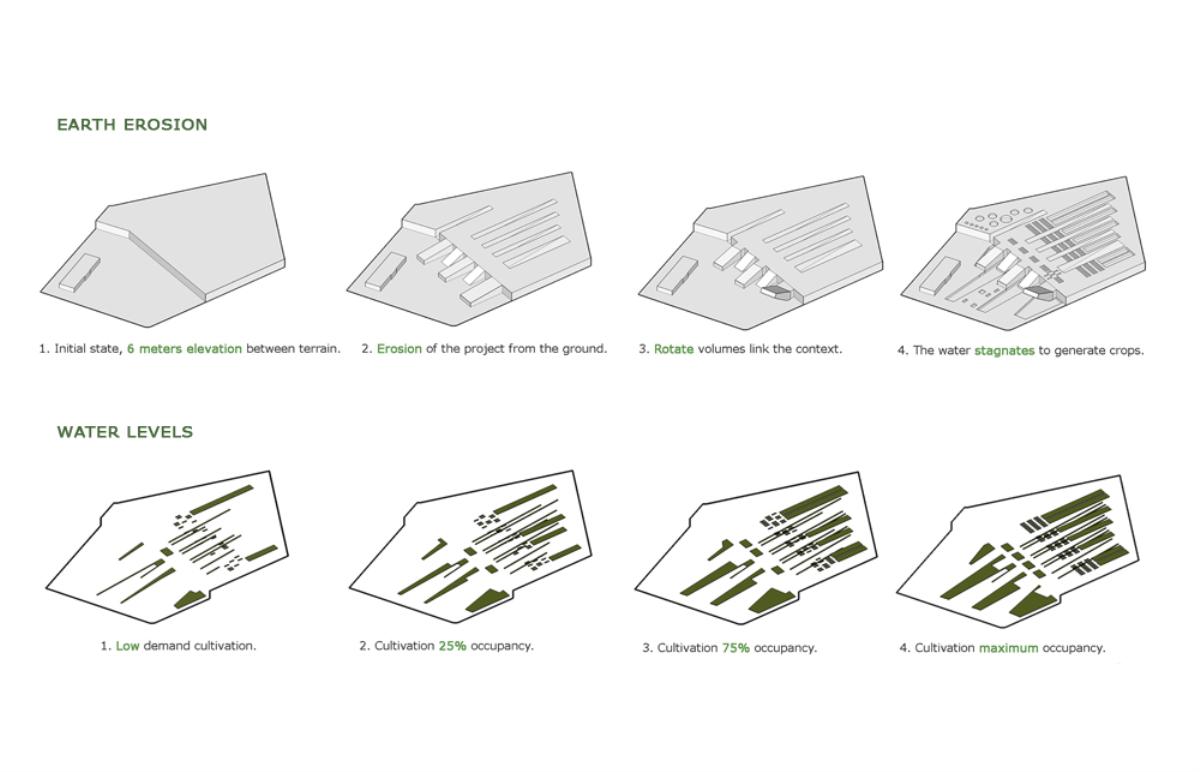 EARTH EROSION

1. Initial state, 6 meters elevation between terrain.

2. Erosion of the project from the ground.

3. Rotate volumes link the context.

4. The water stagnates to generate crops.

WATER LEVELS

1. Low demand cultivation.

2. Cultivation 25% occupancy.

3. Cultivation 75% occupancy.

4. Cultivation maximum occupancy.