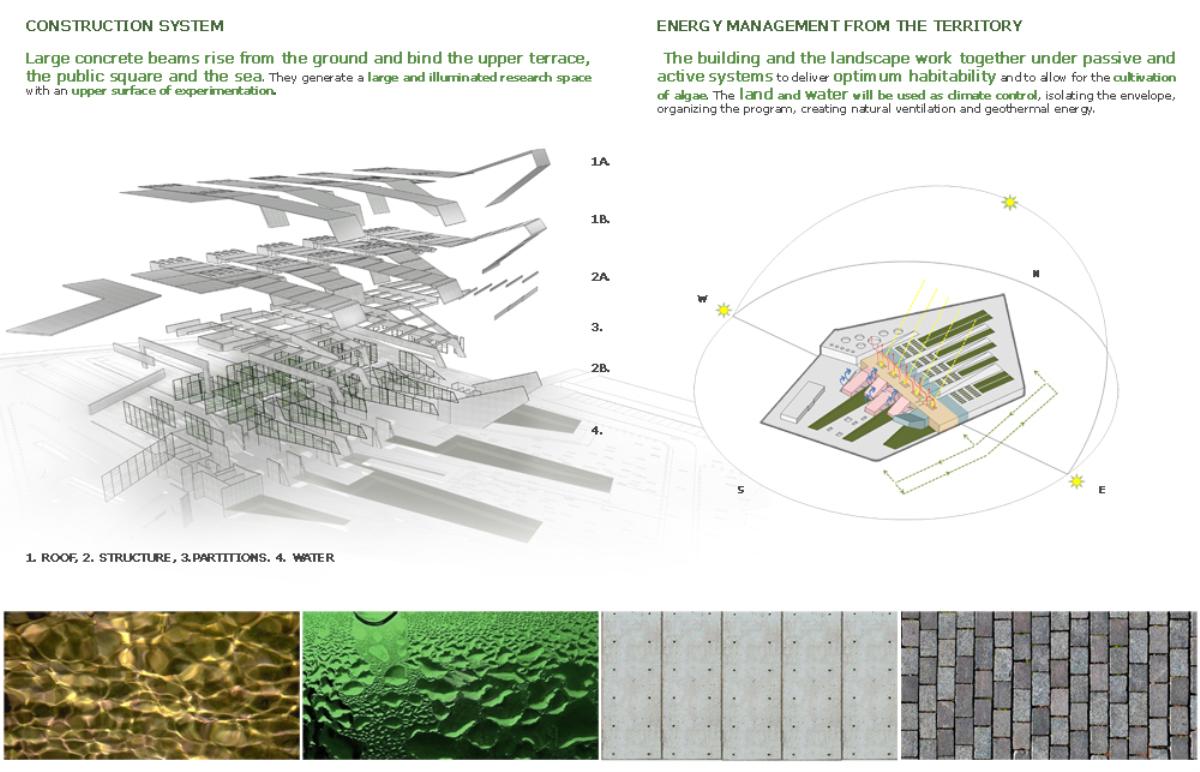 CONSTRUCTION SYSTEM

Large concrete beams rise from the ground and bind the upper terrace, the public square and the sea. They generate a large and illuminated research space with an upper surface of experimentation.

1A.

1B.

2A.

3.

2B.

4.

1. ROOF, 2. STRUCTURE, 3.PARTITIONS. 4. WATER

ENERGY MANAGEMENT FROM THE TERRITORY

The building and the landscape work together under passive and active systems to deliver optimum habitability and to allow for the cultivation of algae. The land and water will be used as climate control, isolating the envelope, organizing the program, creating natural ventilation and geothermal energy.

W

N

S

E