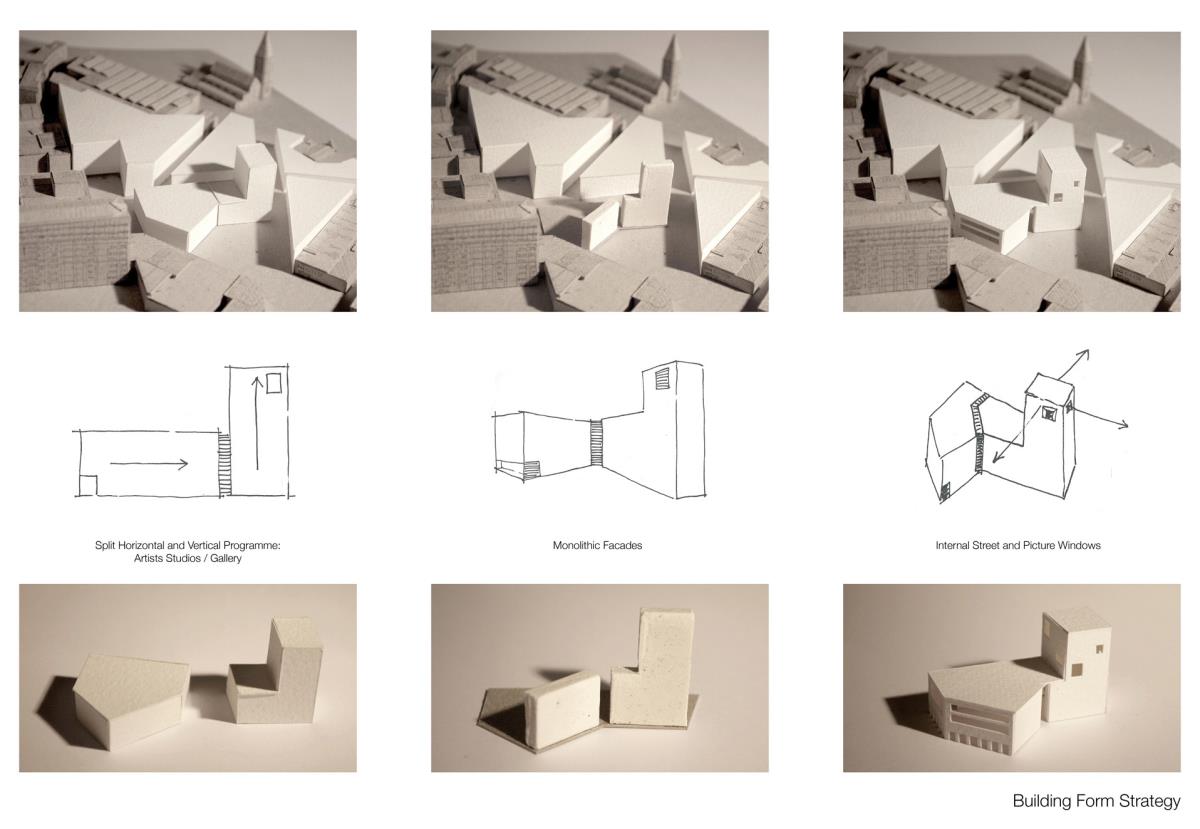 Split Horizontal and Vertical Programme:
Artists Studios / Gallery

Monolithic Facades

Internal Street and Picture Windows

Building Form Strategy