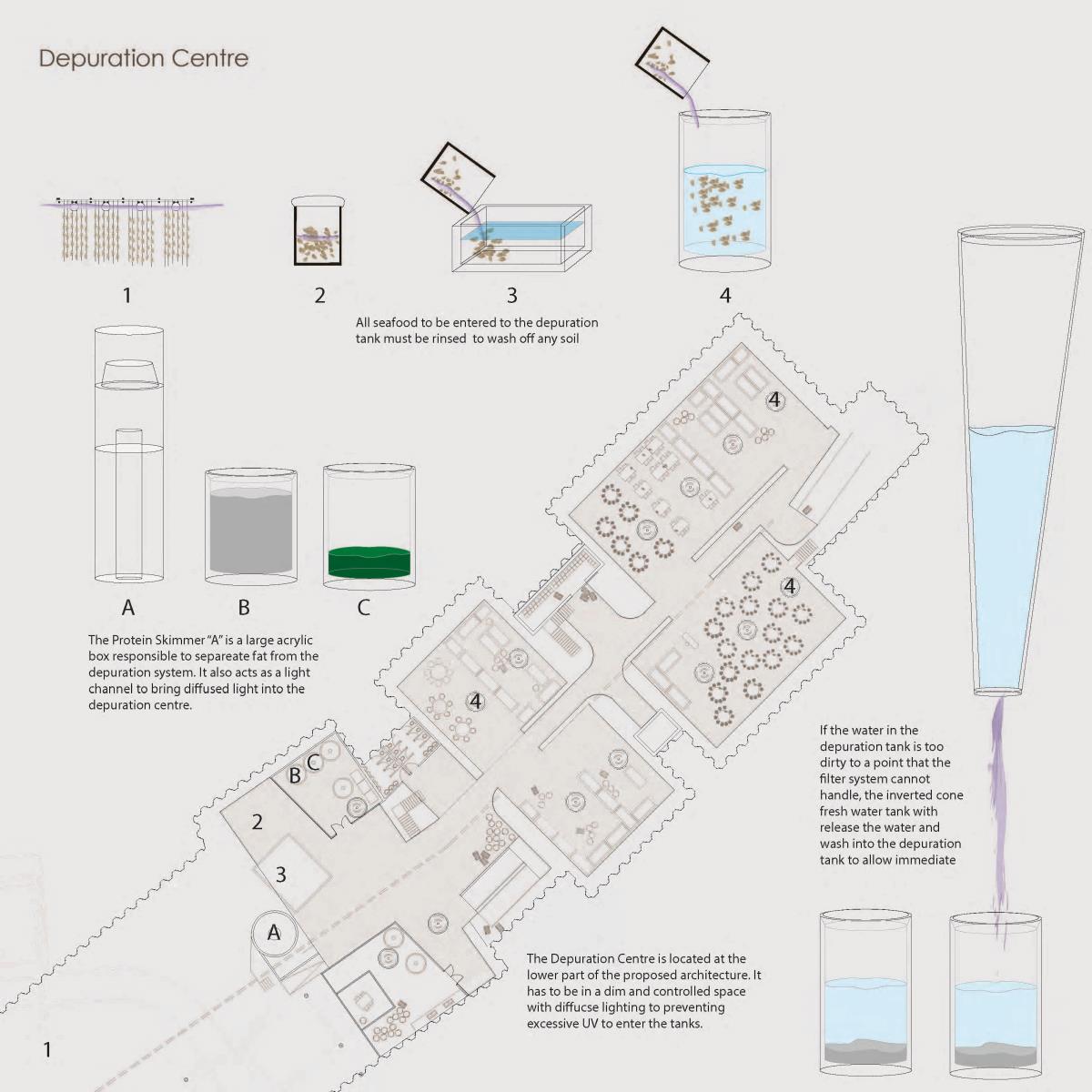 Depuration Centre

1

2

3

4

All seafood to be entered to the depuration tank must be rinsed to wash off any soil

A

B

C

The Protein Skimmer "A" is a large acrylic box responsible to separeate fat from the depuration system. It also acts as a light channel to bring diffused light into the depuration centre.

4

4

4

C

B

2

3

A

If the water in the depuration tank is too dirty to a point that the filter system cannot handle, the inverted cone fresh water tank with release the water and wash into the depuration tank to allow immediate

The Depuration Centre is located at the lower part of the proposed architecture. It has to be in a dim and controlled space with diffucse lighting to preventing excessive UV to enter the tanks.

1