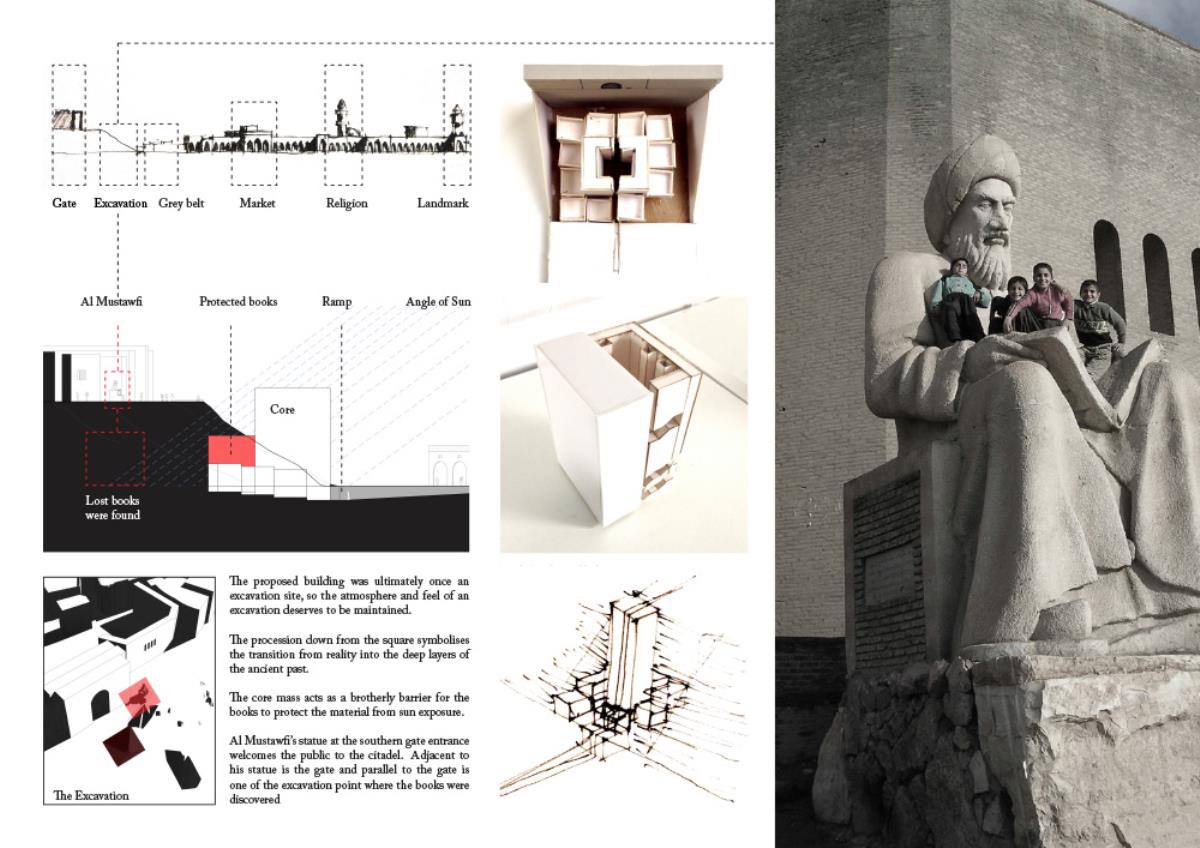 Gate Excavation Grey belt Market Religion Landmark

Al Mustawfi Protected books Ramp Angle of Sun

Core

Lost books were found

The Excavation

The proposed building was ultimately once an excavation site, so the atmosphere and feel of an excavation deserves to be maintained.

The procession down from the square symbolises the transition from reality into the deep layers of the ancient past.

The core mass acts as a brotherly barrier for the books to protect the material from sun exposure.

Al Mustawfi's statue at the southern gate entrance welcomes the public to the citadel. Adjacent to his statue is the gate and parallel to the gate is one of the excavation point where the books were discovered