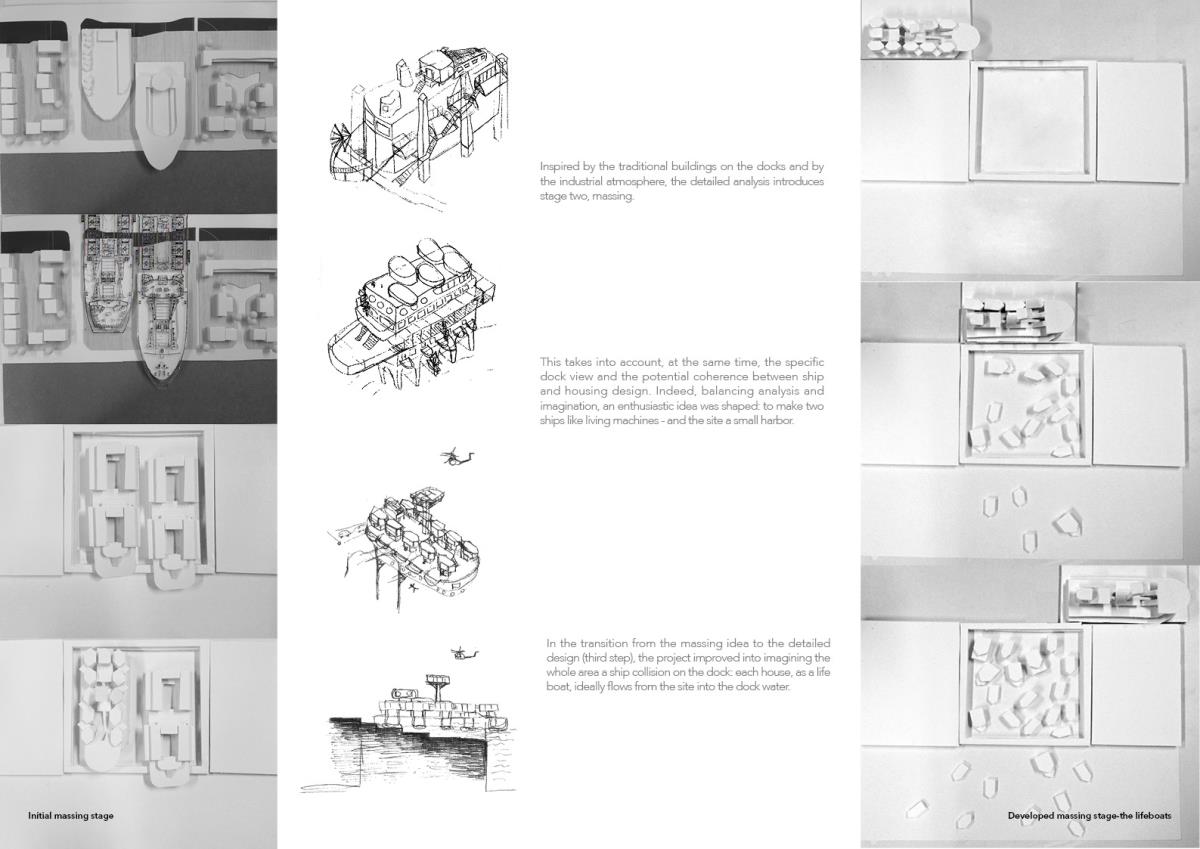 Inspired by the traditional buildings on the docks and by the industrial atmosphere, the detailed analysis introduces stage two, massing.

This takes into account, at the same time, the specific dock view and the potential coherence between ship and housing design. Indeed, balancing analysis and imagination, an enthusiastic idea was shaped: to make two ships like living machines - and the site a small harbor.

In the transition from the massing idea to the detailed design (third step), the project improved into imagining the whole area a ship collision on the dock: each house, as a life boat, ideally flows from the site into the dock water.

Initial massing stage

Developed massing stage-the lifeboats