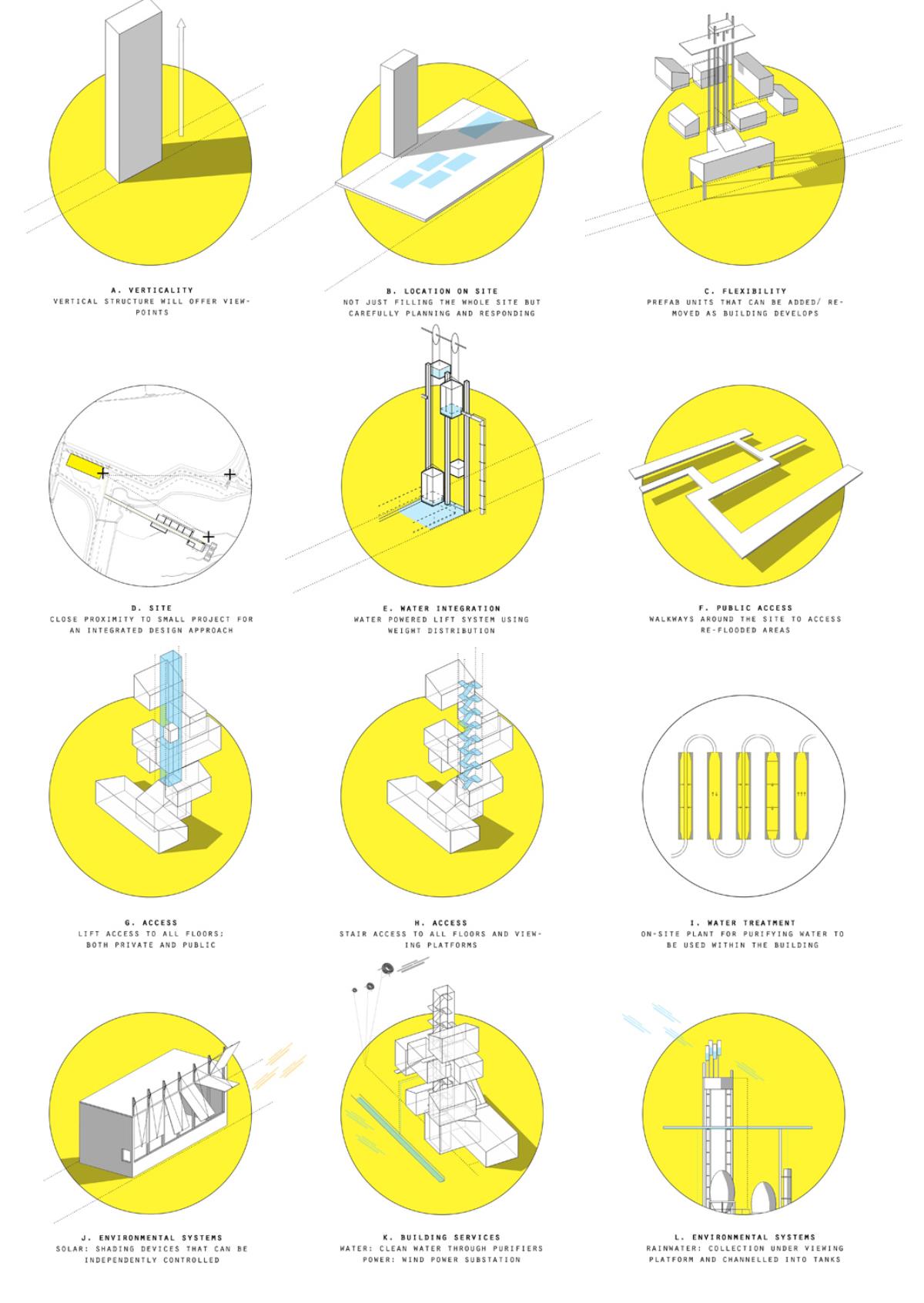 A. VERTICALITY
VERTICAL STRUCTURE WILL OFFER VIEWPOINTS

B. LOCATION ON SITE
NOT JUST FILLING THE WHOLE SITE BUT CAREFULLY PLANNING AND RESPONDING

C. FLEXIBILITY
PREFAB UNITS THAT CAN BE ADDED/ REMOVED AS BUILDING DEVELOPS

D. SITE
CLOSE PROXIMITY TO SMALL PROJECT FOR AN INTEGRATED DESIGN APPROACH

E. WATER INTEGRATION
WATER POWERED LIFT SYSTEM USING WEIGHT DISTRIBUTION

F. PUBLIC ACCESS
WALKWAYS AROUND THE SITE TO ACCESS RE-FLOODED AREAS

G. ACCESS
LIFT ACCESS TO ALL FLOORS; BOTH PRIVATE AND PUBLIC

H. ACCESS
STAIR ACCESS TO ALL FLOORS AND VIEWING PLATFORMS

I. WATER TREATMENT
ON-SITE PLANT FOR PURIFYING WATER TO BE USED WITHIN THE BUILDING

J. ENVIRONMENTAL SYSTEMS
SOLAR: SHADING DEVICES THAT CAN BE INDEPENDENTLY CONTROLLED

K. BUILDING SERVICES
WATER: CLEAN WATER THROUGH PURIFIERS
POWER: WIND POWER SUBSTATION

L. ENVIRONMENTAL SYSTEMS
RAINWATER: COLLECTION UNDER VIEWING PLATFORM AND CHANNELLED INTO TANKS