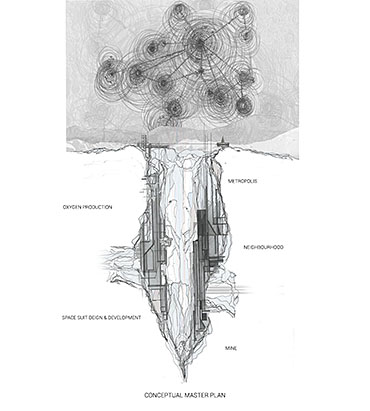 METROPOLIS

OXYGEN PRODUCTION

NEIGHBOURHOOD

SPACE SUIT DESIGN & DEVELOPMENT

MINE

CONCEPTUAL MASTER PLAN